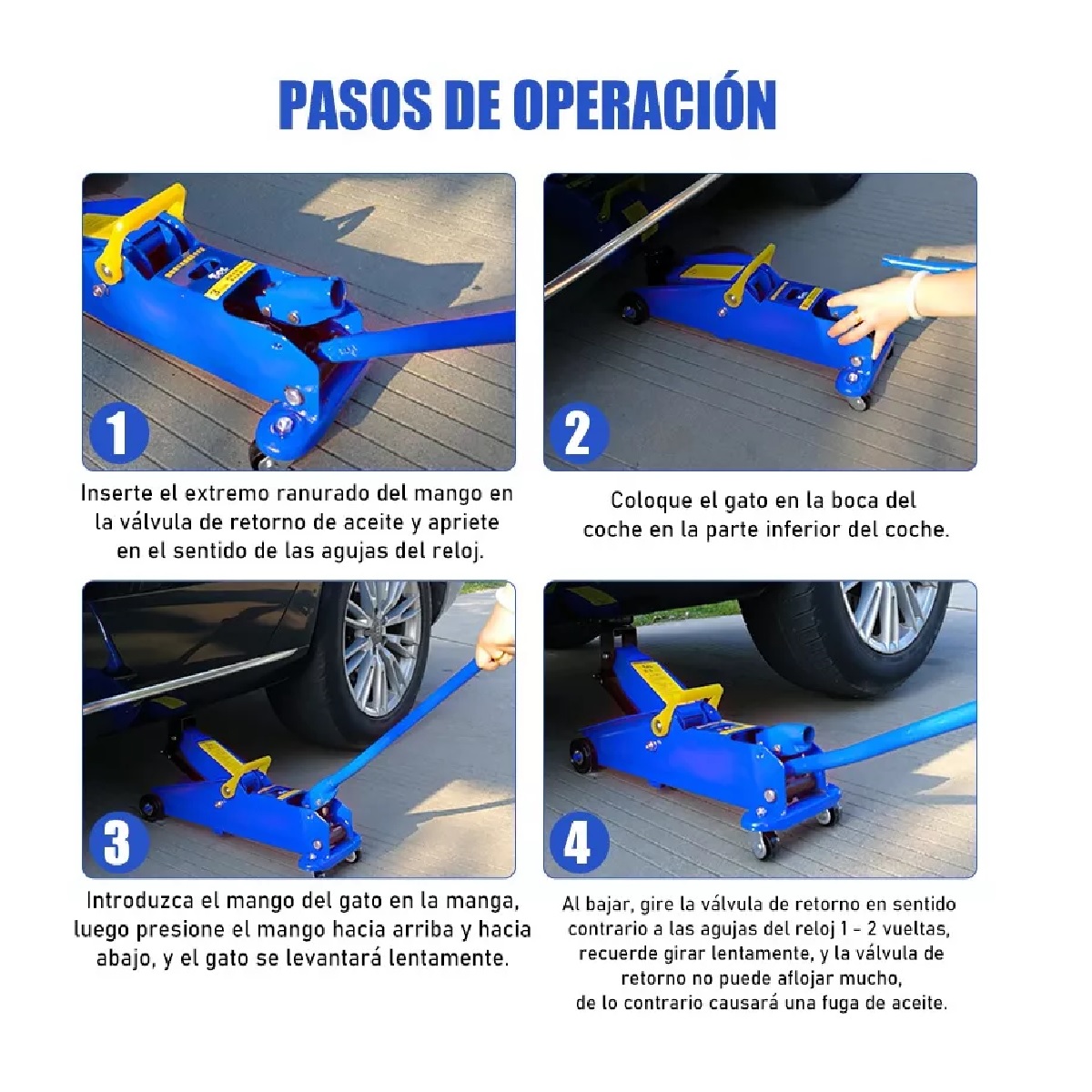 PASOS DE OPERACIÓN

1

Inserte el extremo ranurado del mango en la válvula de retorno de aceite y apriete en el sentido de las agujas del reloj.

2

Coloque el gato en la boca del coche en la parte inferior del coche.

3

Introduzca el mango del gato en la manga, luego presione el mango hacia arriba y hacia abajo, y el gato se levantará lentamente.

4

Al bajar, gire la válvula de retorno en sentido contrario a las agujas del reloj 1 - 2 vueltas, recuerde girar lentamente, y la válvula de retorno no puede aflojar mucho, de lo contrario causará una fuga de aceite.