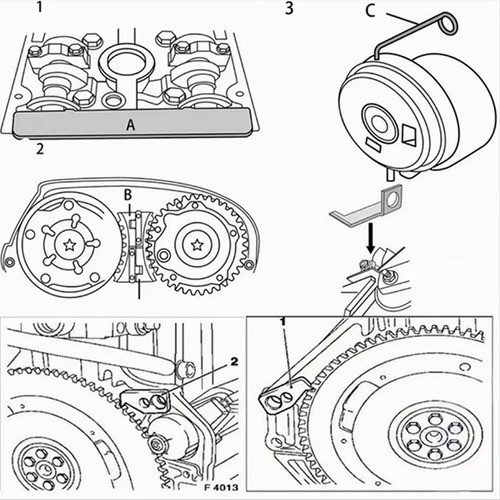 1
3
C
A
2
B
2
1
F 4013