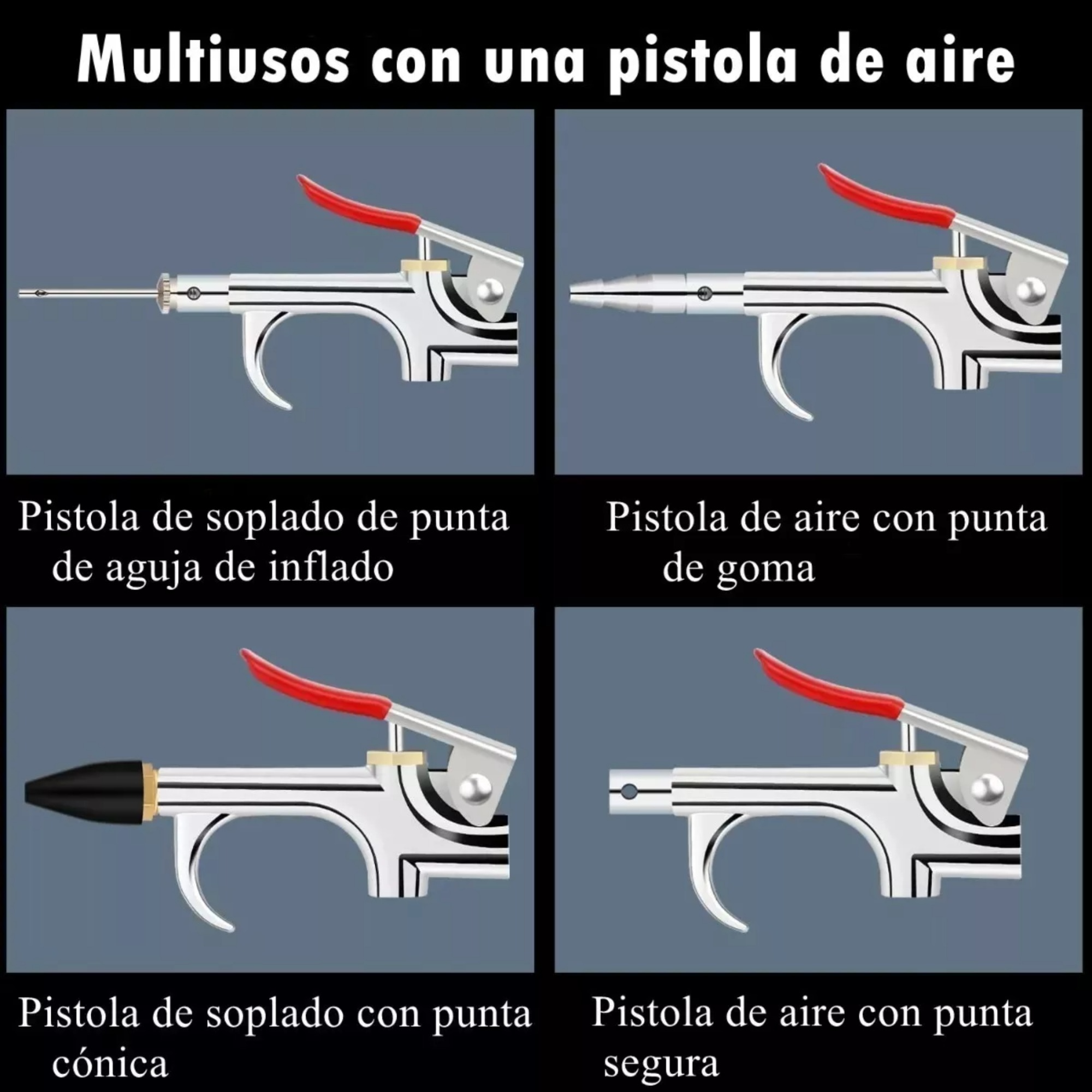 Multiusos con una pistola de aire

Pistola de soplado de punta de aguja de inflado

Pistola de aire con punta de goma

Pistola de soplado con punta cónica

Pistola de aire con punta segura