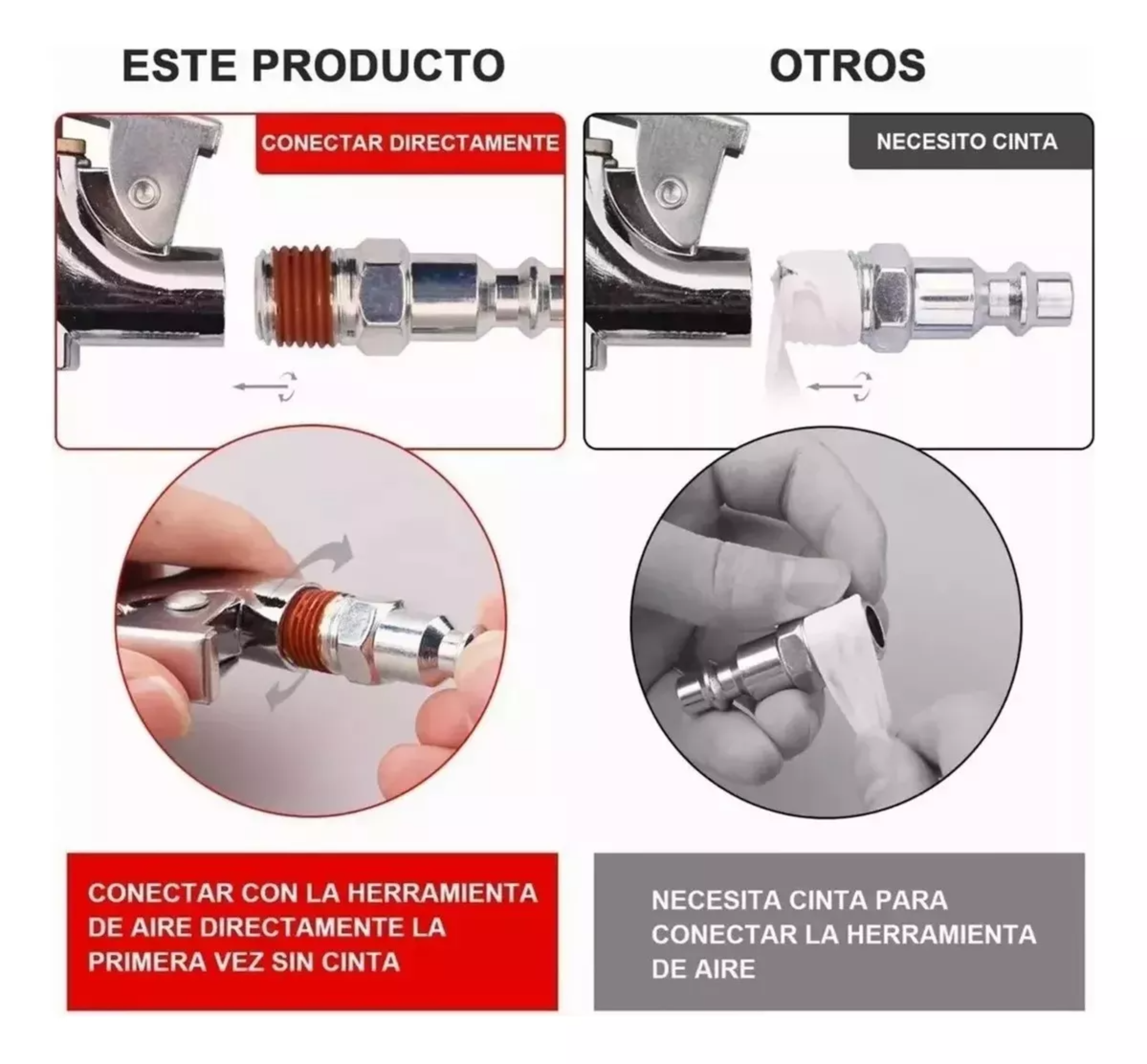 ESTE PRODUCTO

CONECTAR DIRECTAMENTE

CONECTAR CON LA HERRAMIENTA DE AIRE DIRECTAMENTE LA PRIMERA VEZ SIN CINTA

OTROS

NECESITO CINTA

NECESITA CINTA PARA CONECTAR LA HERRAMIENTA DE AIRE