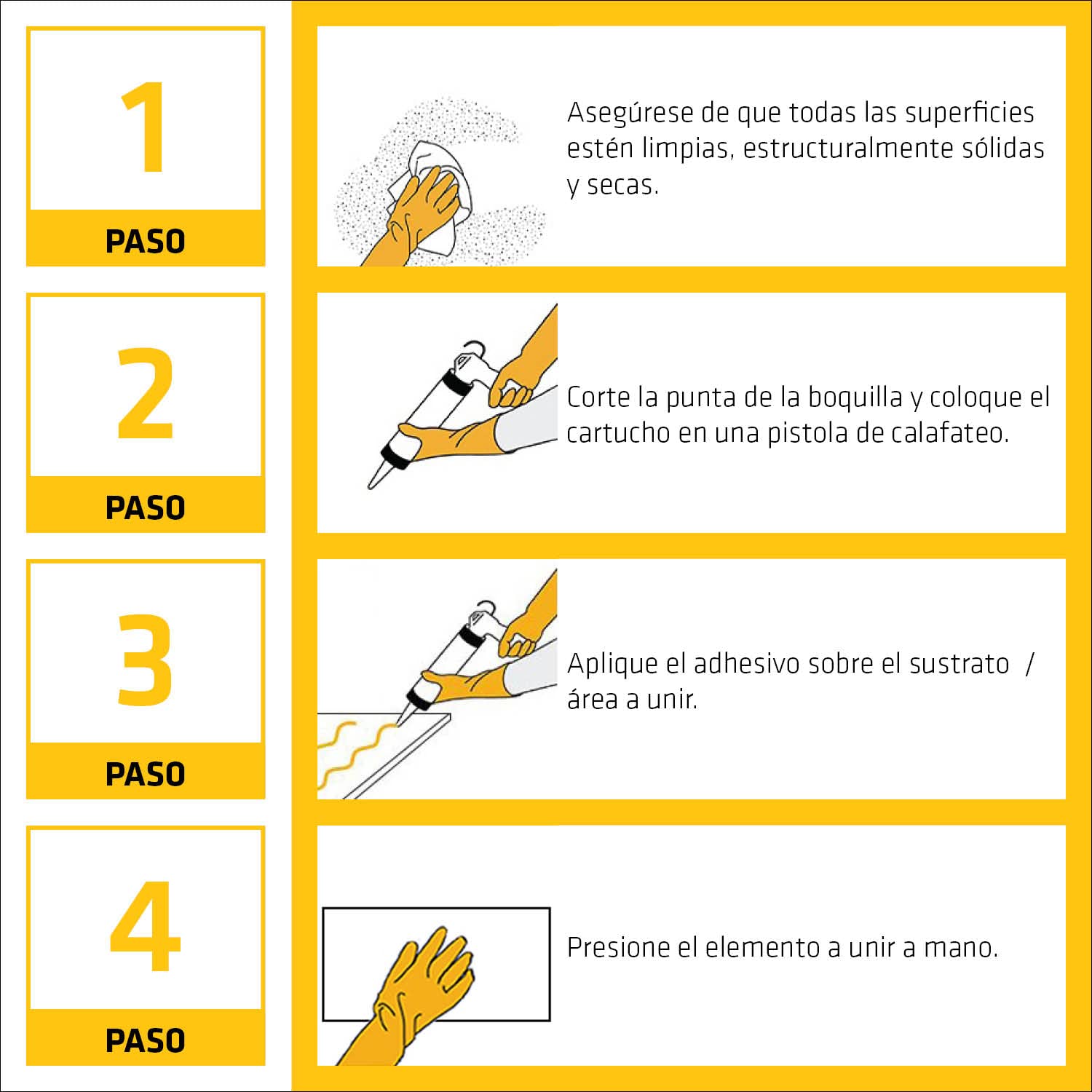 1
PASO

Asegúrese de que todas las superficies estén limpias, estructuralmente sólidas y secas.

2
PASO

Corte la punta de la boquilla y coloque el cartucho en una pistola de calafateo.

3
PASO

Aplique el adhesivo sobre el sustrato / área a unir.

4
PASO

Presione el elemento a unir a mano.