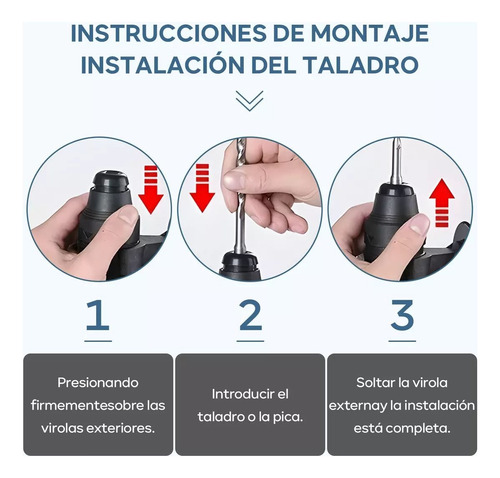 INSTRUCCIONES DE MONTAJE
INSTALACIÓN DEL TALADRO

1

2

3

Presionando firmementesobre las virolas exteriores.

Introducir el taladro o la pica.

Soltar la virola externay la instalación está completa.