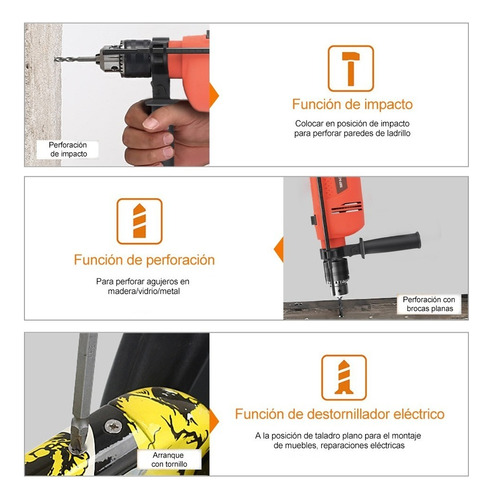 Perforación de impacto

Función de impacto

Colocar en posición de impacto para perforar paredes de ladrillo

Función de perforación

Para perforar agujeros en madera/vidrio/metal

Perforación con brocas planas

Arranque con tornillo

Función de destornillador eléctrico

A la posición de taladro plano para el montaje de muebles, reparaciones eléctricas