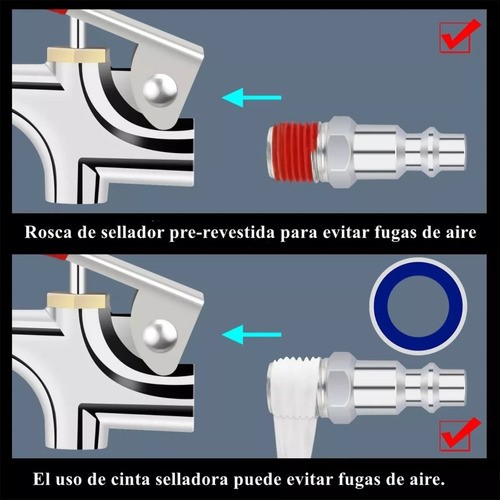 Rosca de sellador pre-revestida para evitar fugas de aire

El uso de cinta selladora puede evitar fugas de aire.