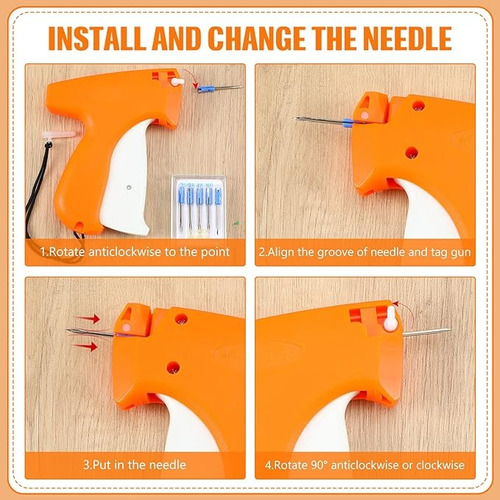 INSTALL AND CHANGE THE NEEDLE

1.Rotate anticlockwise to the point

2.Align the groove of needle and tag gun

3.Put in the needle

4.Rotate 90° anticlockwise or clockwise