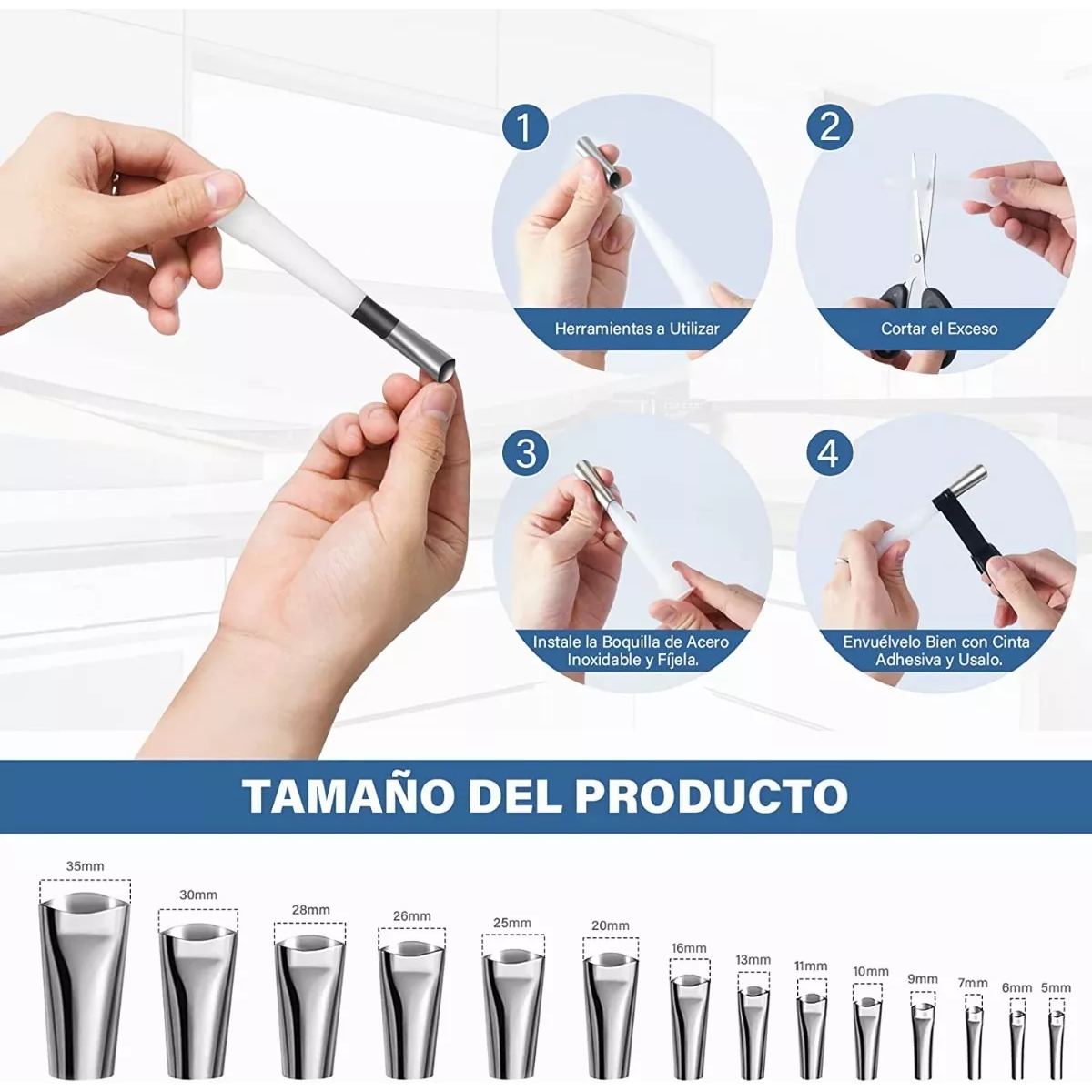 1
Herramientas a Utilizar

2
Cortar el Exceso

3
Instale la Boquilla de Acero Inoxidable y Fíjela.

4
Envuélvelo Bien con Cinta Adhesiva y Usalo.

TAMAÑO DEL PRODUCTO

35mm
30mm
28mm
26mm
25mm
20mm
16mm
13mm
11mm
10mm
9mm
7mm
6mm
5mm