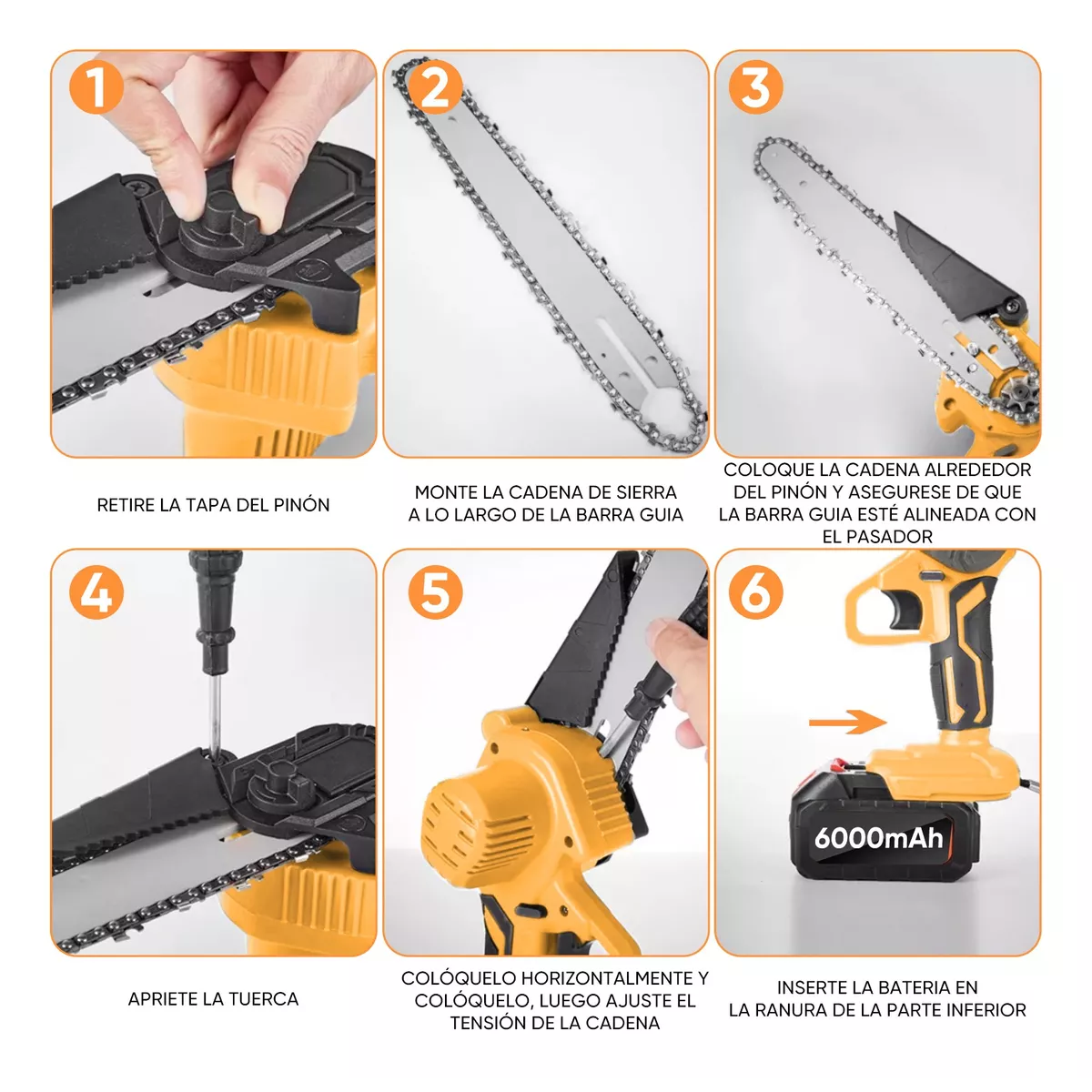 1

RETIRE LA TAPA DEL PINÓN

2

MONTE LA CADENA DE SIERRA A LO LARGO DE LA BARRA GUIA

3

COLOQUE LA CADENA ALREDEDOR DEL PINÓN Y ASEGURESE DE QUE LA BARRA GUIA ESTÉ ALINEADA CON EL PASADOR

4

APRIETE LA TUERCA

5

COLÓQUELO HORIZONTALMENTE Y COLÓQUELO, LUEGO AJUSTE EL TENSIÓN DE LA CADENA

6

6000mAh

INSERTE LA BATERIA EN LA RANURA DE LA PARTE INFERIOR