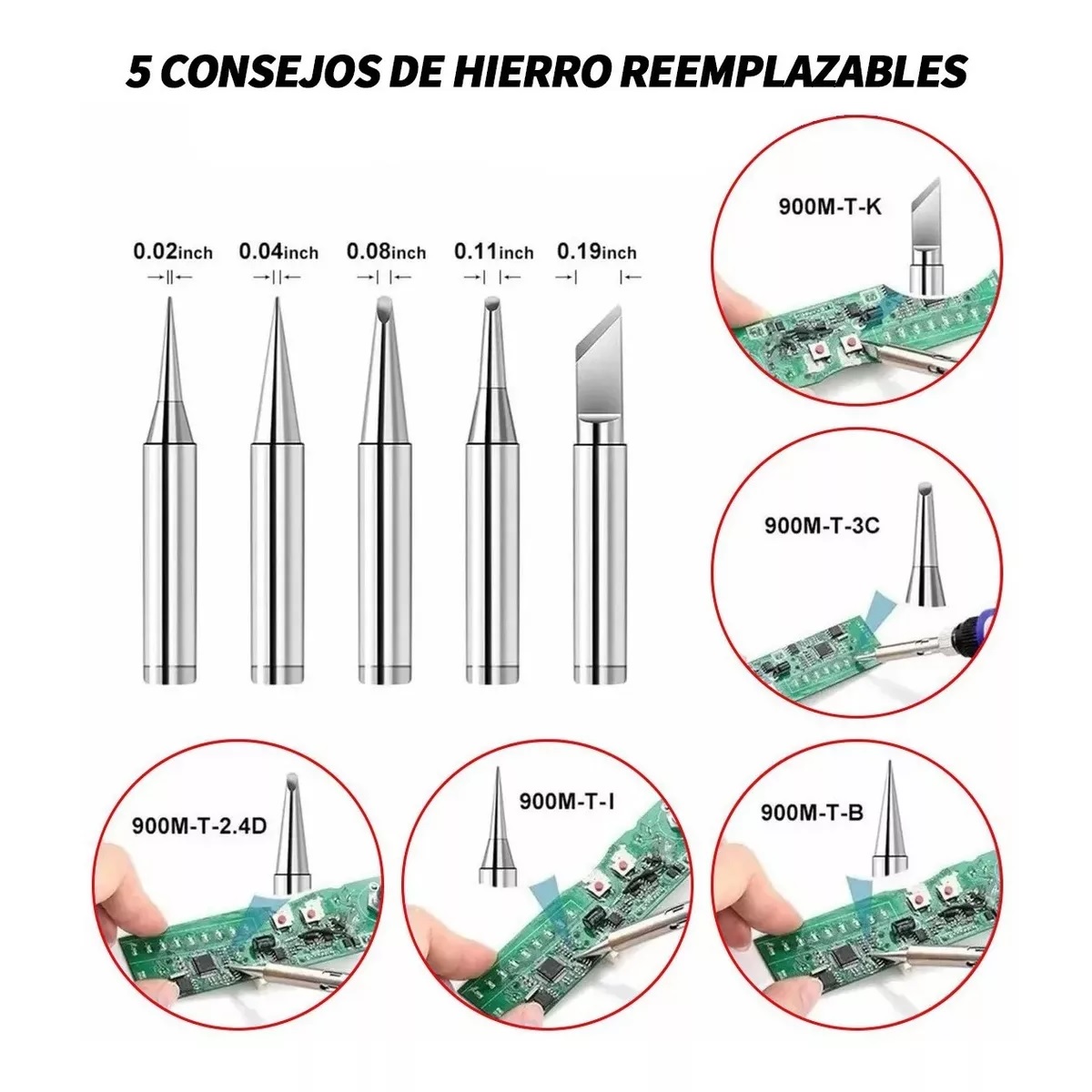 5 CONSEJOS DE HIERRO REEMPLAZABLES

0.02inch 0.04inch 0.08inch 0.11inch 0.19inch

900M-T-K

900M-T-3C

900M-T-2.4D

900M-T-I

900M-T-B