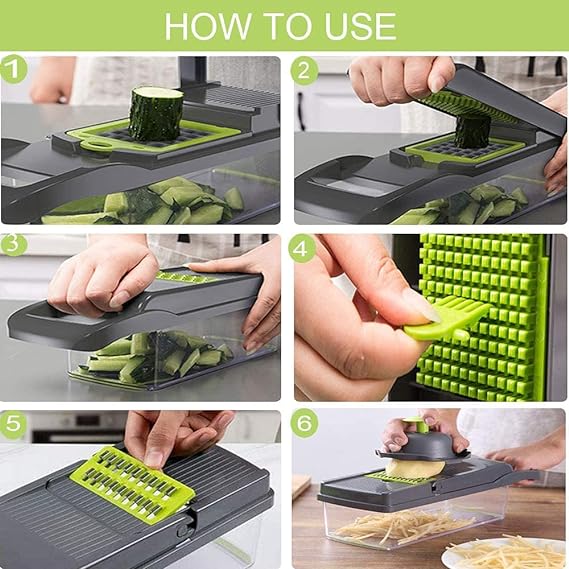 HOW TO USE

1

2

3

4

5

6