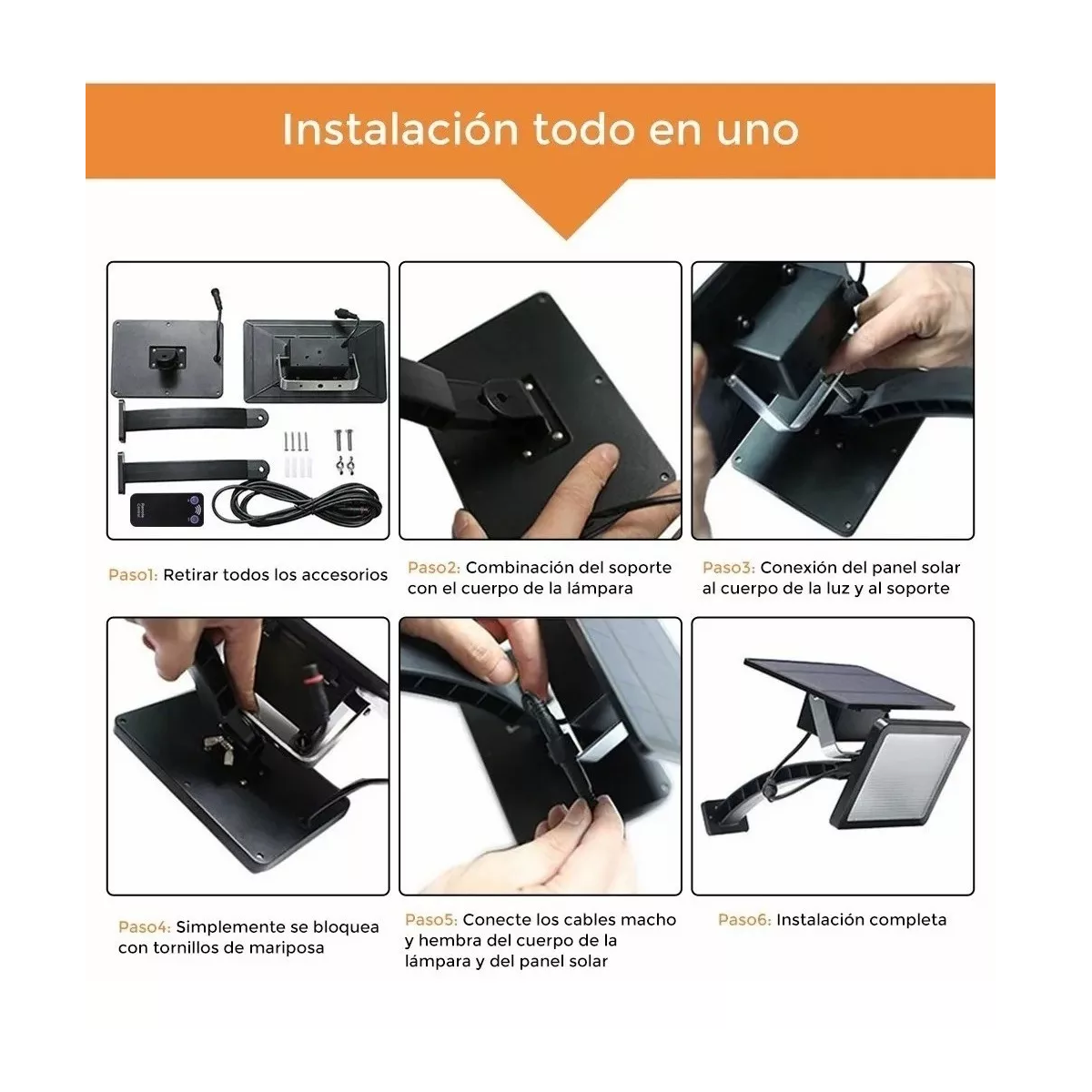 Instalación todo en uno

Paso1: Retirar todos los accesorios

Paso2: Combinación del soporte con el cuerpo de la lámpara

Paso3: Conexión del panel solar al cuerpo de la luz y al soporte

Paso4: Simplemente se bloquea con tornillos de mariposa

Paso5: Conecte los cables macho y hembra del cuerpo de la lámpara y del panel solar

Paso6: Instalación completa