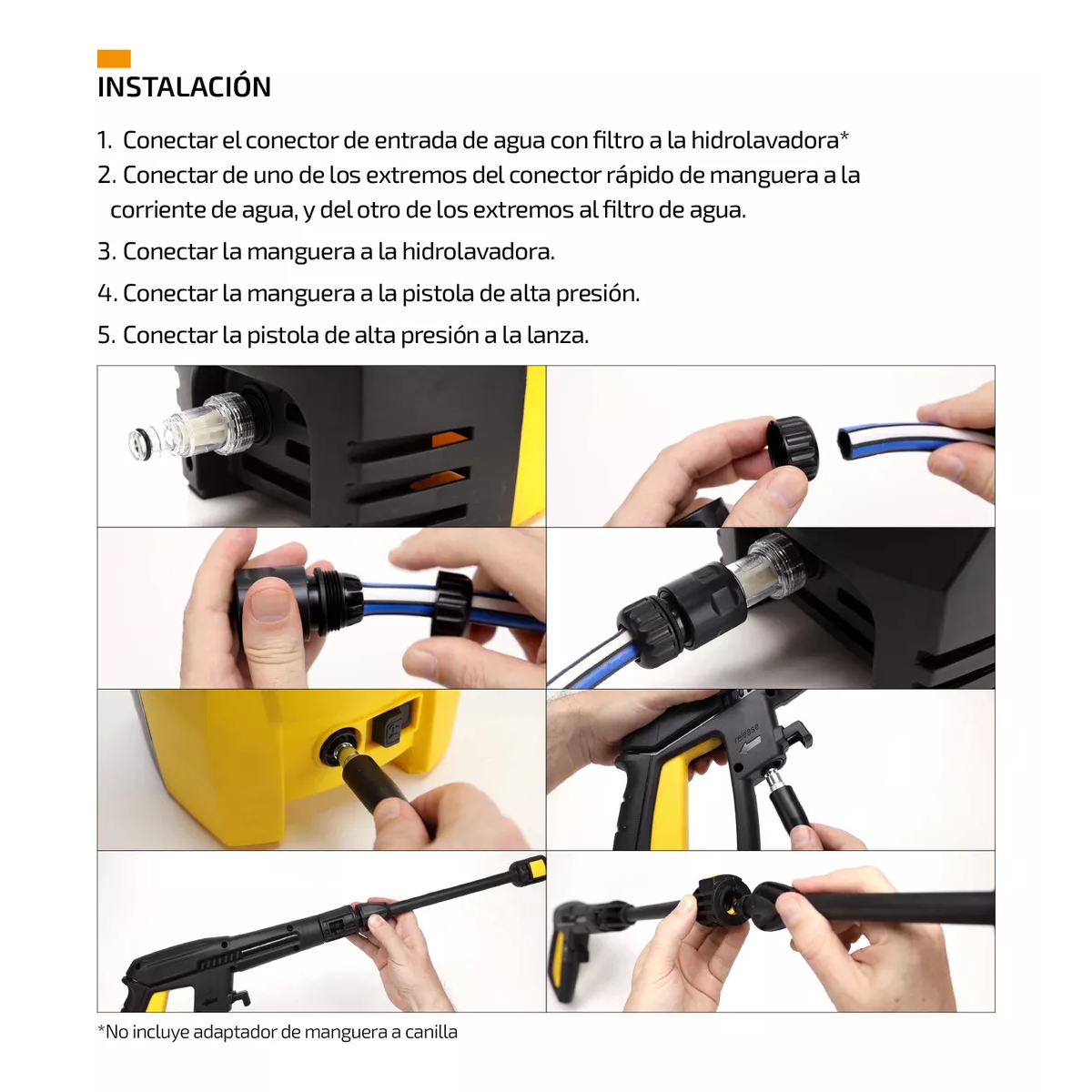 INSTALACIÓN

1. Conectar el conector de entrada de agua con filtro a la hidrolavadora*

2. Conectar de uno de los extremos del conector rápido de manguera a la corriente de agua, y del otro de los extremos al filtro de agua.

3. Conectar la manguera a la hidrolavadora.

4. Conectar la manguera a la pistola de alta presión.

5. Conectar la pistola de alta presión a la lanza.

release

*No incluye adaptador de manguera a canilla