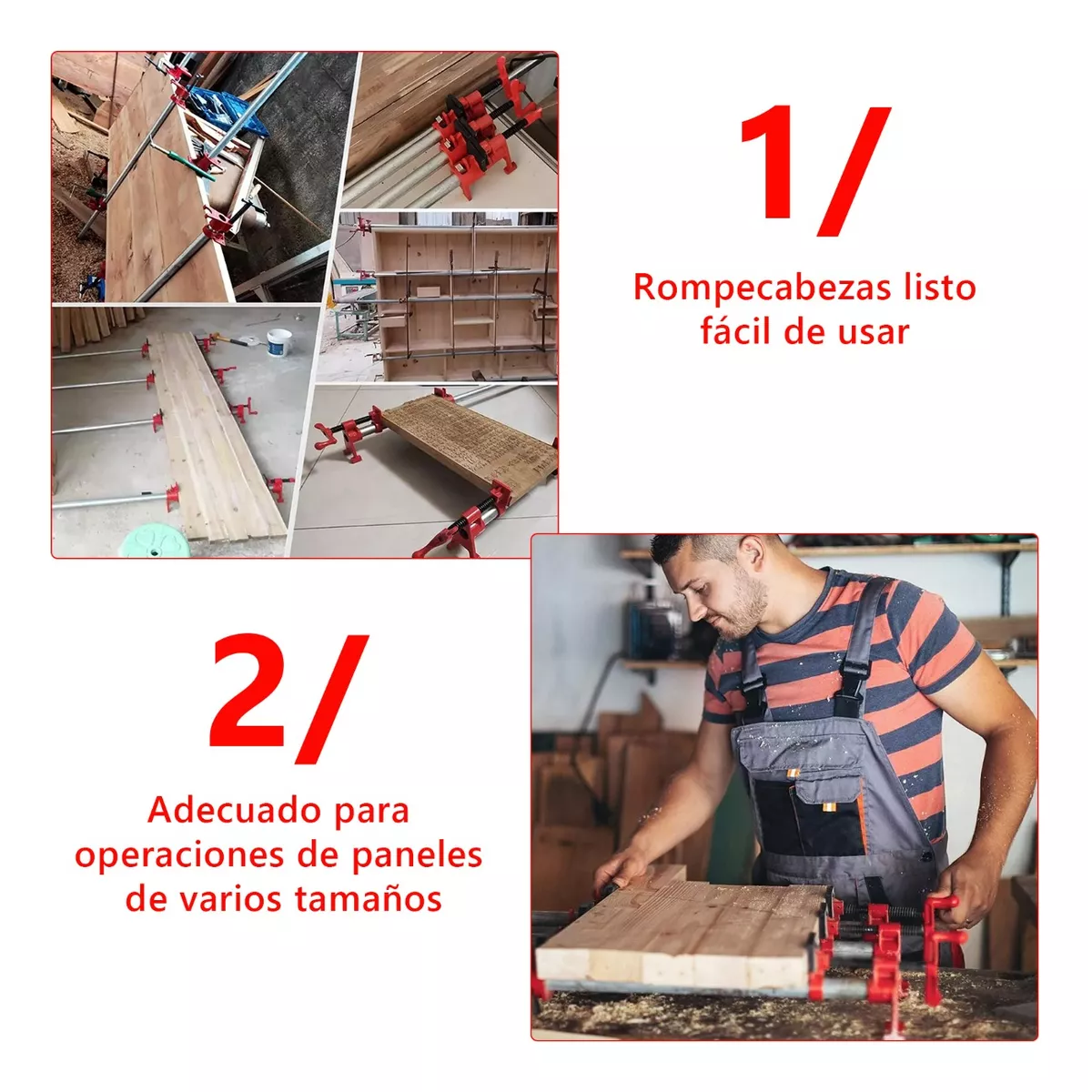 1/

Rompecabezas listo fácil de usar

2/

Adecuado para operaciones de paneles de varios tamaños