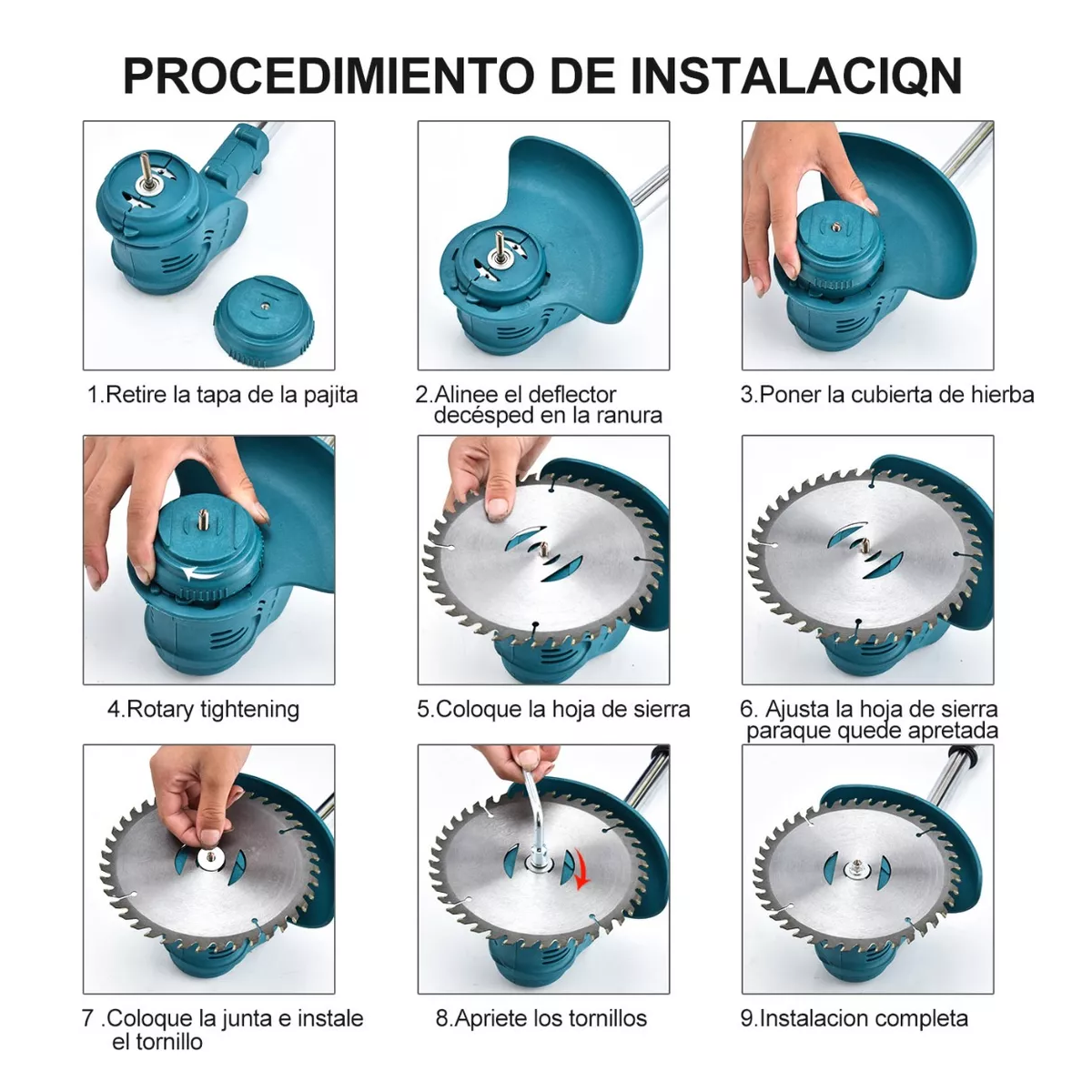 PROCEDIMIENTO DE INSTALACIQN

1.Retire la tapa de la pajita

2.Alinee el deflector decésped en la ranura

3.Poner la cubierta de hierba

4.Rotary tightening

5.Coloque la hoja de sierra

6. Ajusta la hoja de sierra paraque quede apretada

7 .Coloque la junta e instale el tornillo

8.Apriete los tornillos

9.Instalacion completa