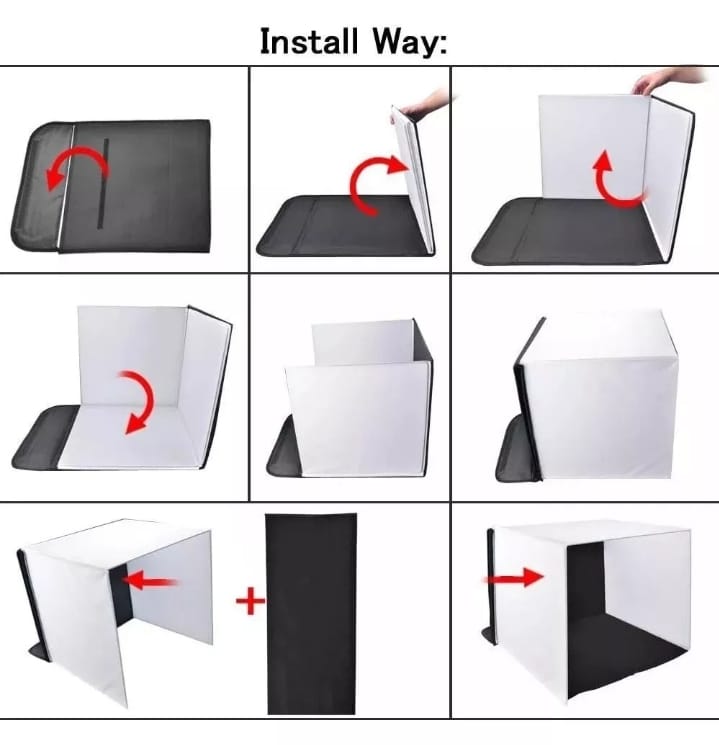 Install Way:

+