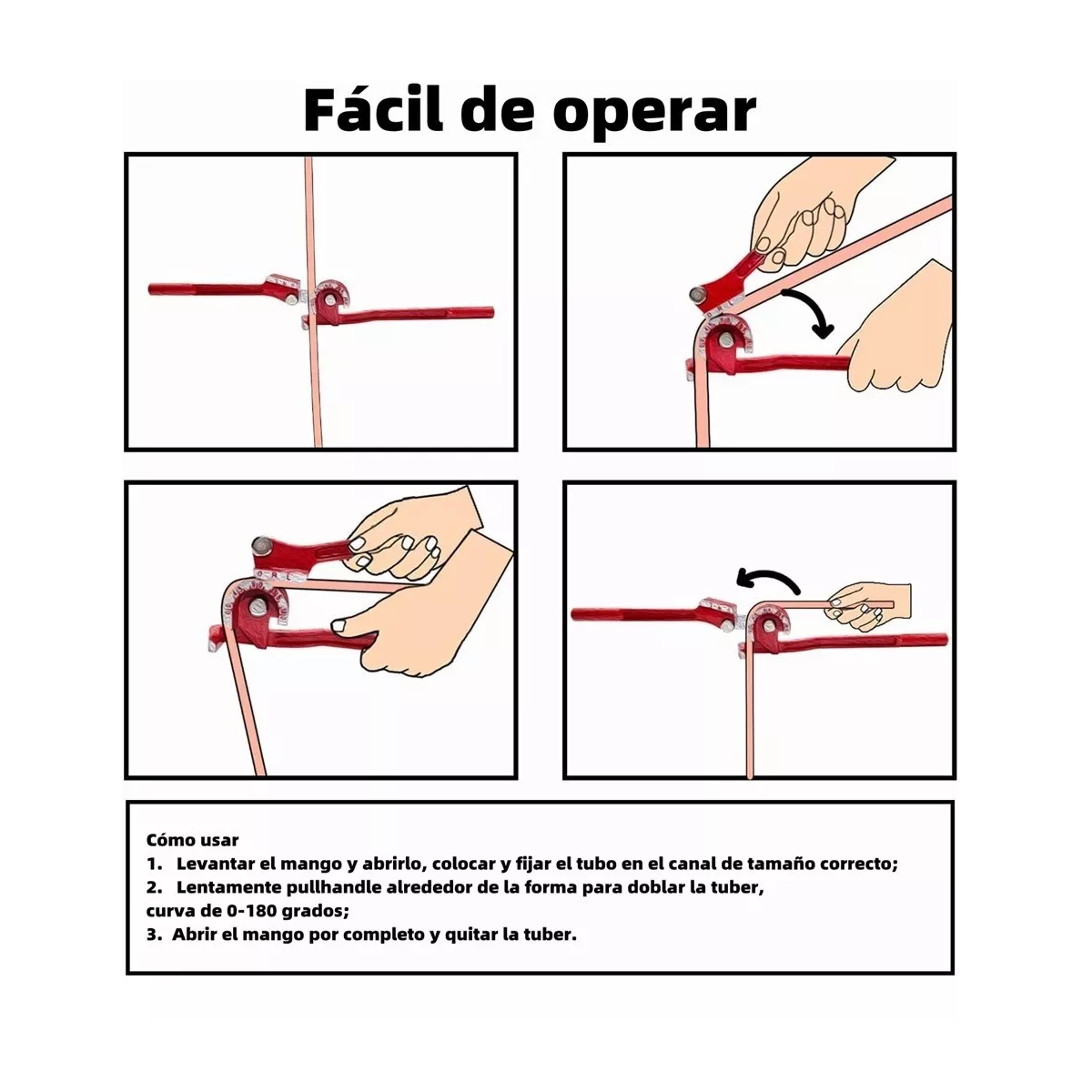 Fácil de operar

Cómo usar
1. Levantar el mango y abrirlo, colocar y fijar el tubo en el canal de tamaño correcto;
2. Lentamente pullhandle alrededor de la forma para doblar la tuber, curva de 0-180 grados;
3. Abrir el mango por completo y quitar la tuber.