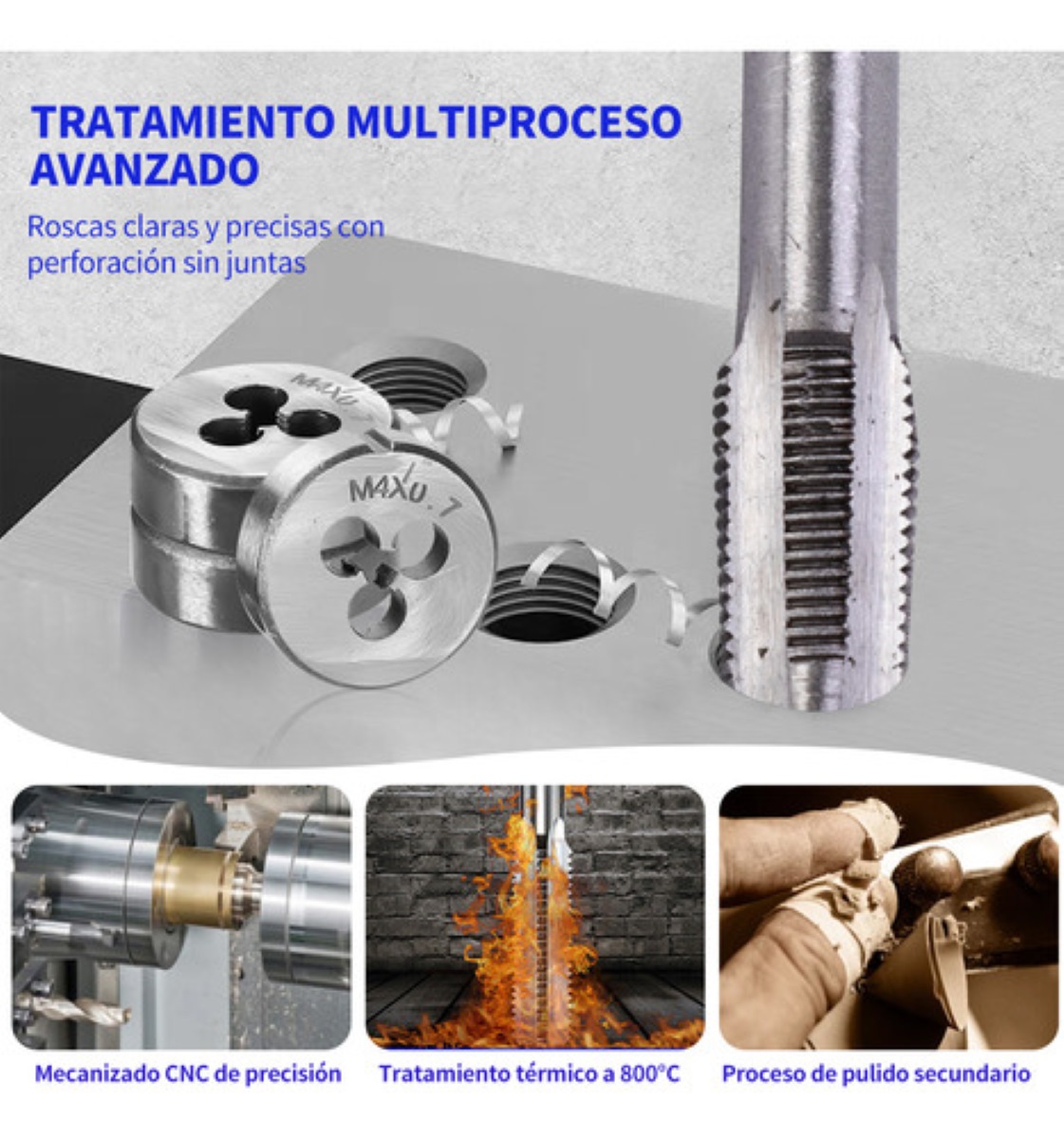 TRATAMIENTO MULTIPROCESO AVANZADO

Roscas claras y precisas con perforación sin juntas

M4X0.7

M4X0.7

Mecanizado CNC de precisión

Tratamiento térmico a 800°C

Proceso de pulido secundario