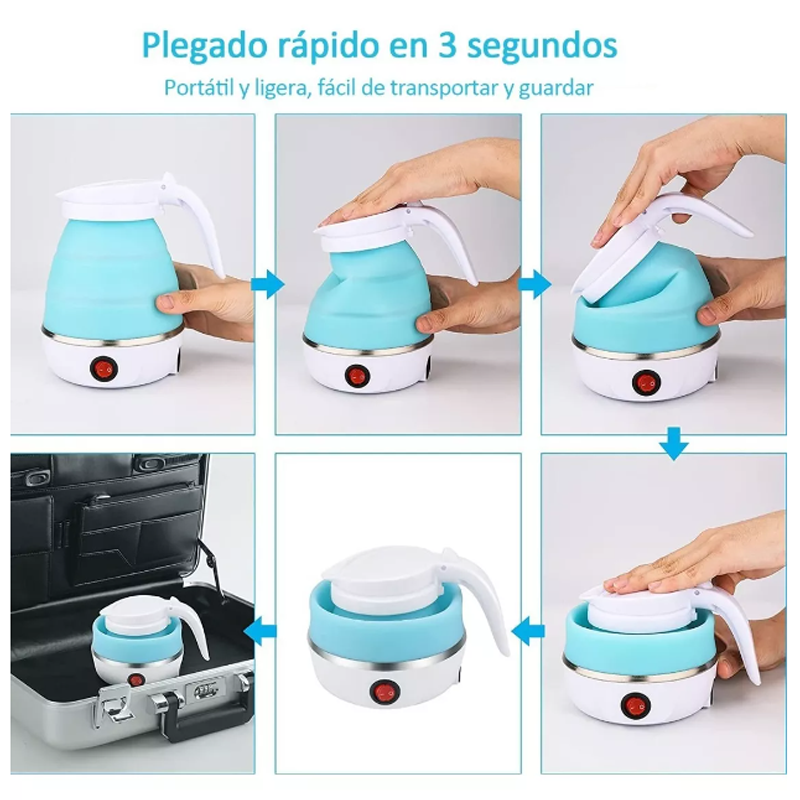 Plegado rápido en 3 segundos

Portátil y ligera, fácil de transportar y guardar