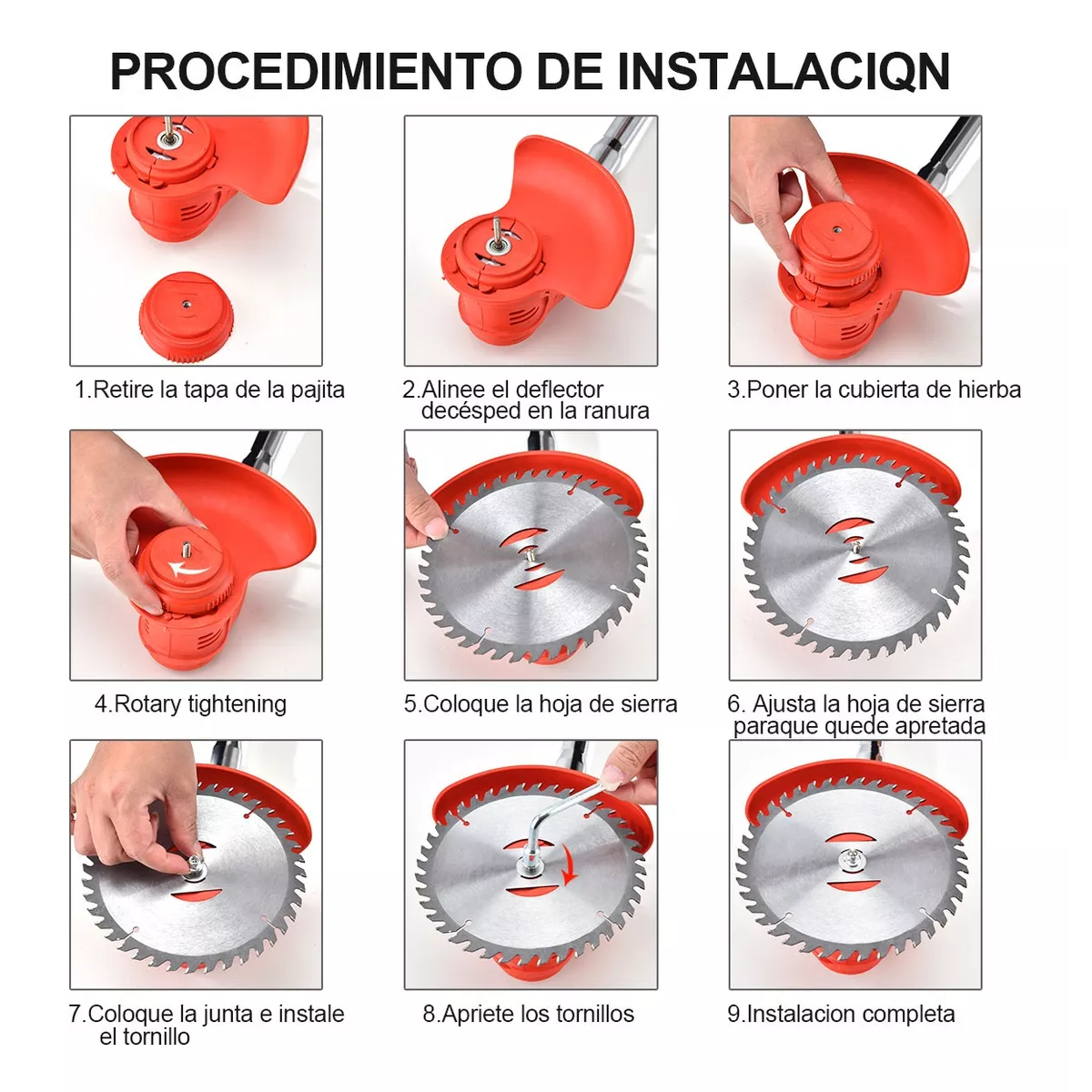 PROCEDIMIENTO DE INSTALACIQN

1.Retire la tapa de la pajita

2.Alinee el deflector decésped en la ranura

3.Poner la cubierta de hierba

4.Rotary tightening

5.Coloque la hoja de sierra

6. Ajusta la hoja de sierra paraque quede apretada

7.Coloque la junta e instale el tornillo

8.Apriete los tornillos

9.Instalacion completa