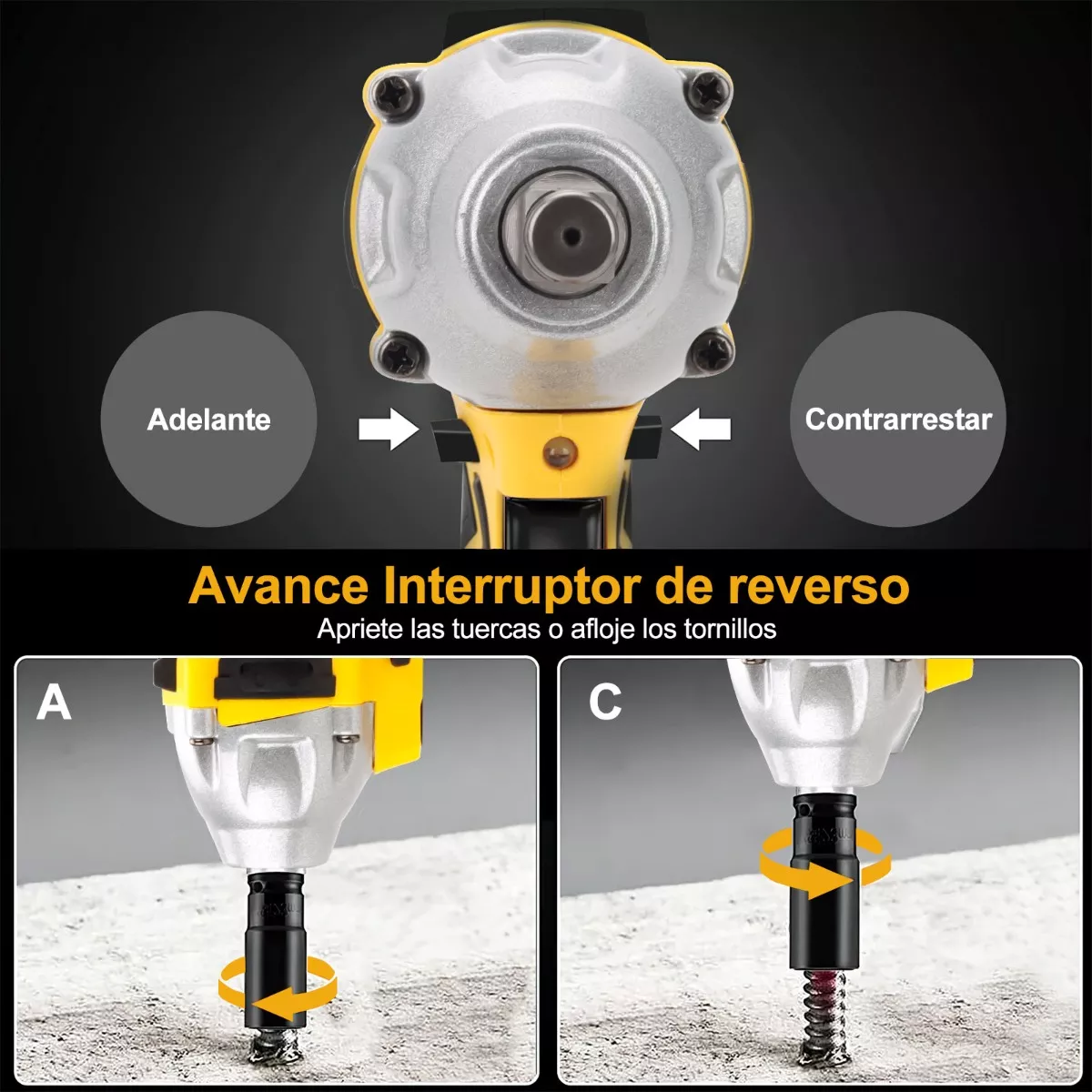 Adelante

Contrarrestar

Avance Interruptor de reverso

Apriete las tuercas o afloje los tornillos

A

C