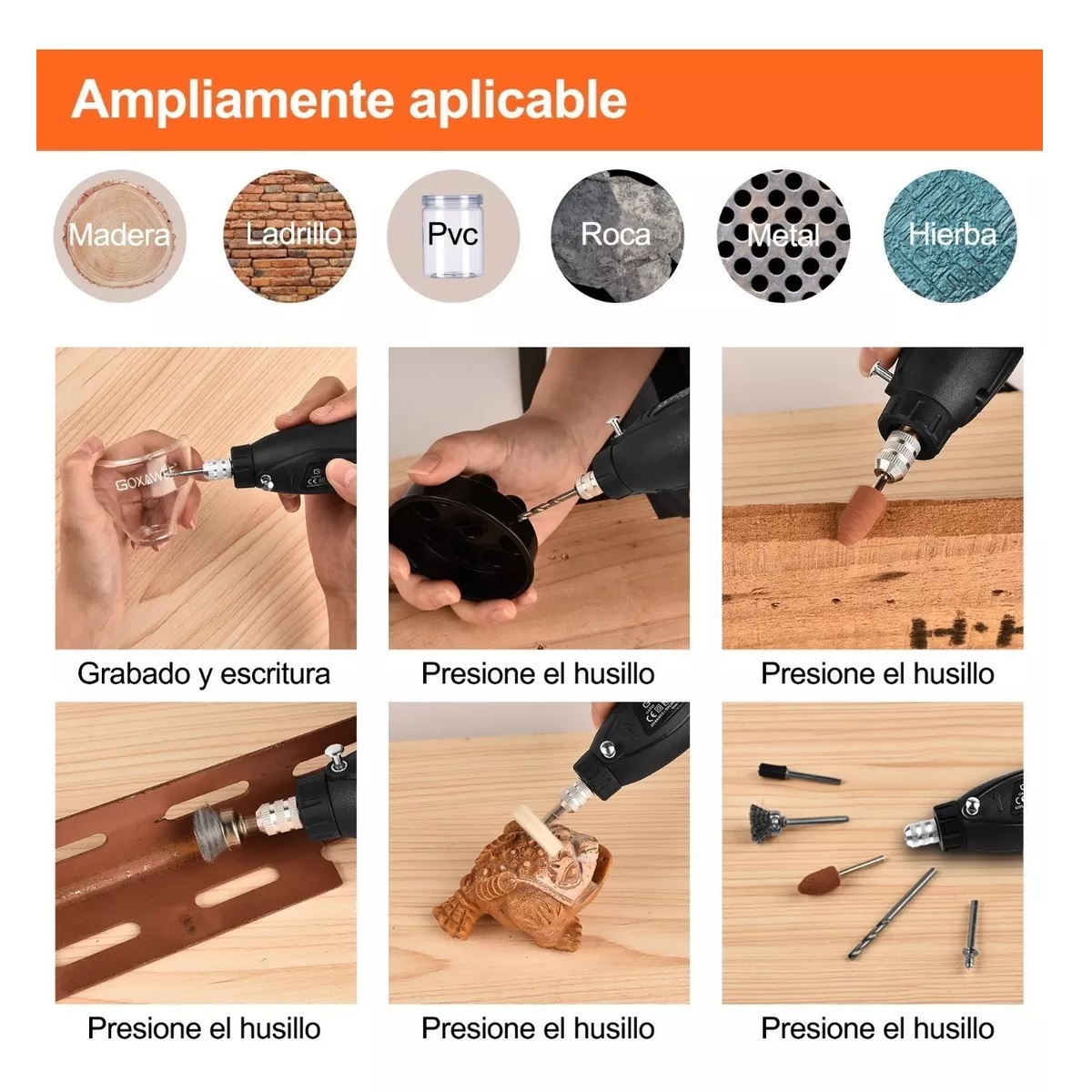 Ampliamente aplicable

Madera

Ladrillo

Pvc

Roca

Metal

Hierba

GOXAWEE

Grabado y escritura

Presione el husillo

Presione el husillo

Presione el husillo

Presione el husillo

Presione el husillo