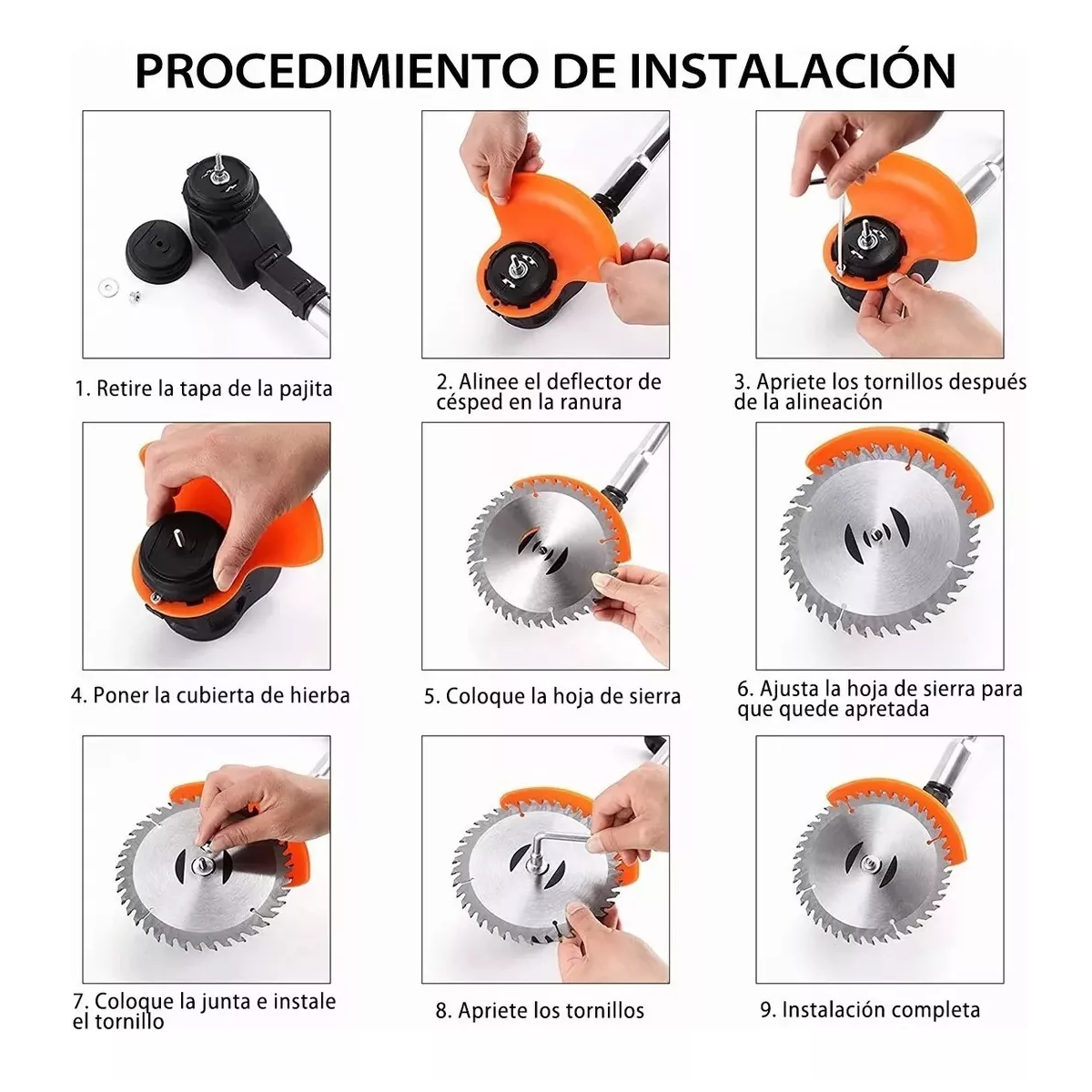 PROCEDIMIENTO DE INSTALACIÓN

1. Retire la tapa de la pajita

2. Alinee el deflector de césped en la ranura

3. Apriete los tornillos después de la alineación

4. Poner la cubierta de hierba

5. Coloque la hoja de sierra

6. Ajusta la hoja de sierra para que quede apretada

7. Coloque la junta e instale el tornillo

8. Apriete los tornillos

9. Instalación completa