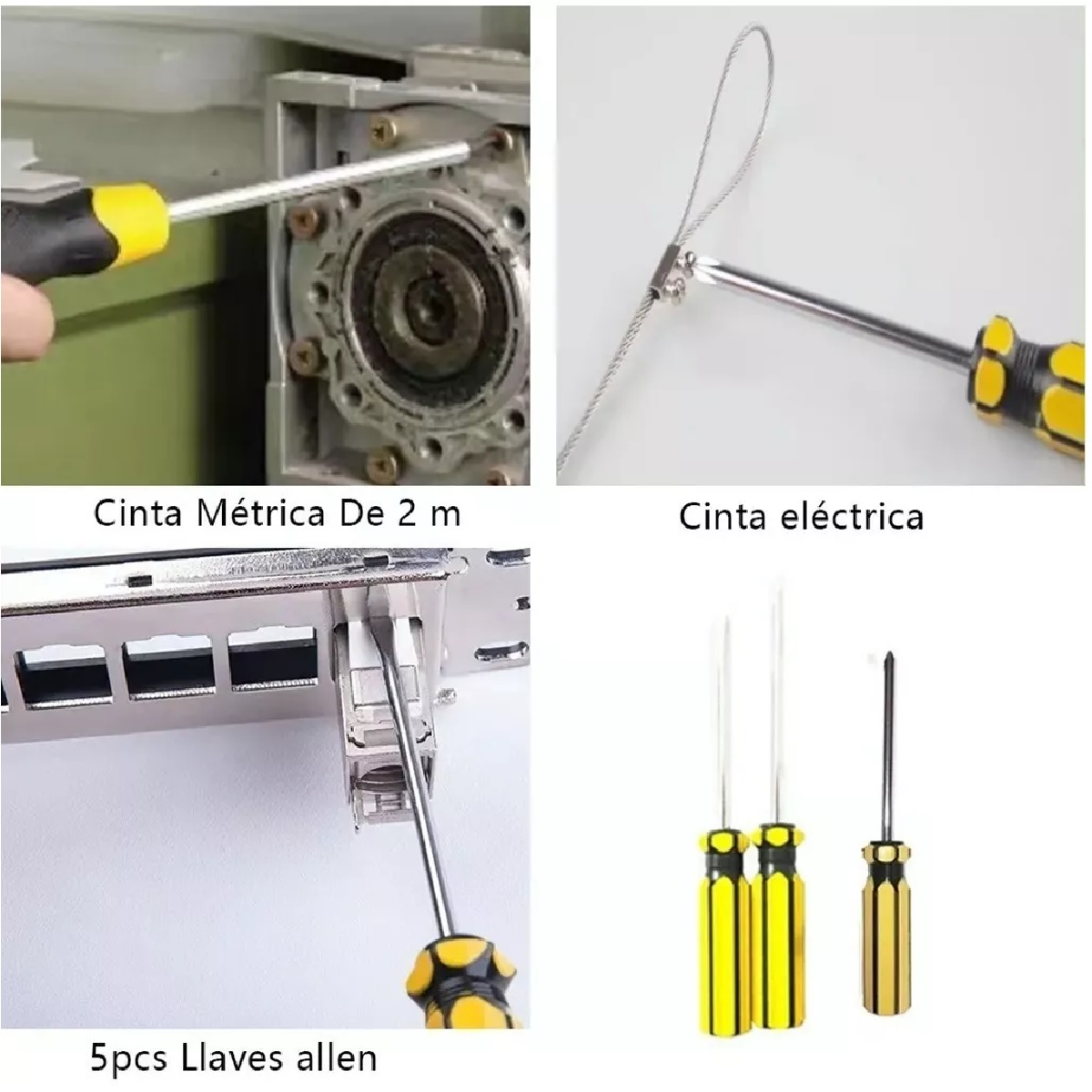 Cinta Métrica De 2 m

Cinta eléctrica

5pcs Llaves allen