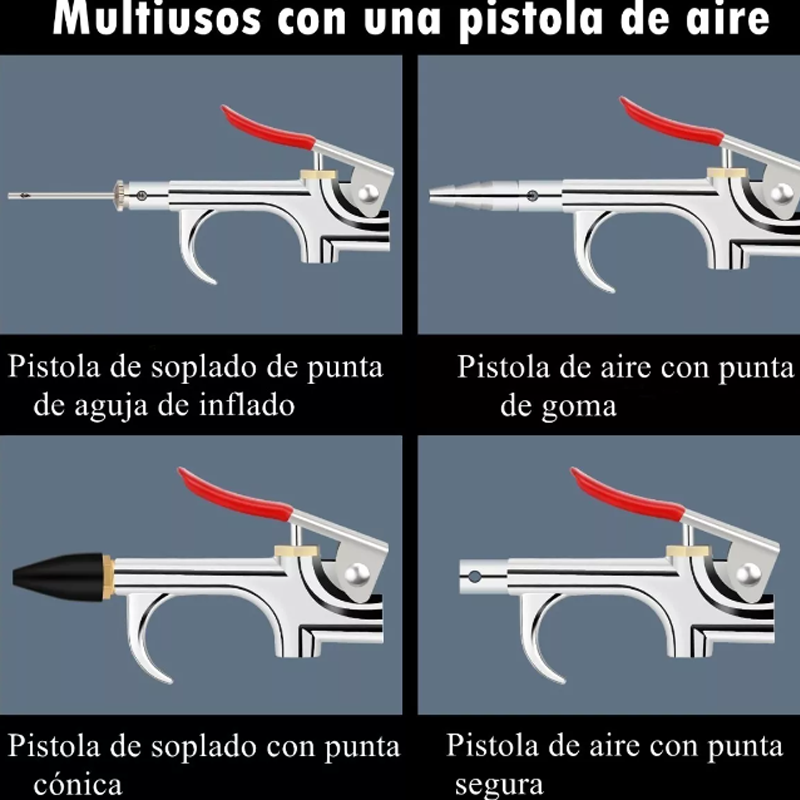 Multiusos con una pistola de aire

Pistola de soplado de punta de aguja de inflado

Pistola de aire con punta de goma

Pistola de soplado con punta cónica

Pistola de aire con punta segura