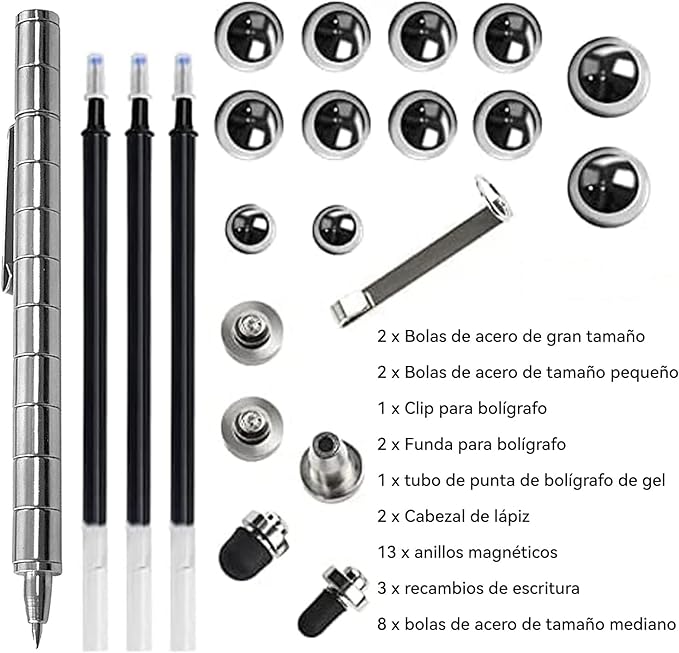 2 x Bolas de acero de gran tamaño
2 x Bolas de acero de tamaño pequeño
1 x Clip para bolígrafo
2 x Funda para bolígrafo
1 x tubo de punta de bolígrafo de gel
2 x Cabezal de lápiz
13 x anillos magnéticos
3 x recambios de escritura
8 x bolas de acero de tamaño mediano