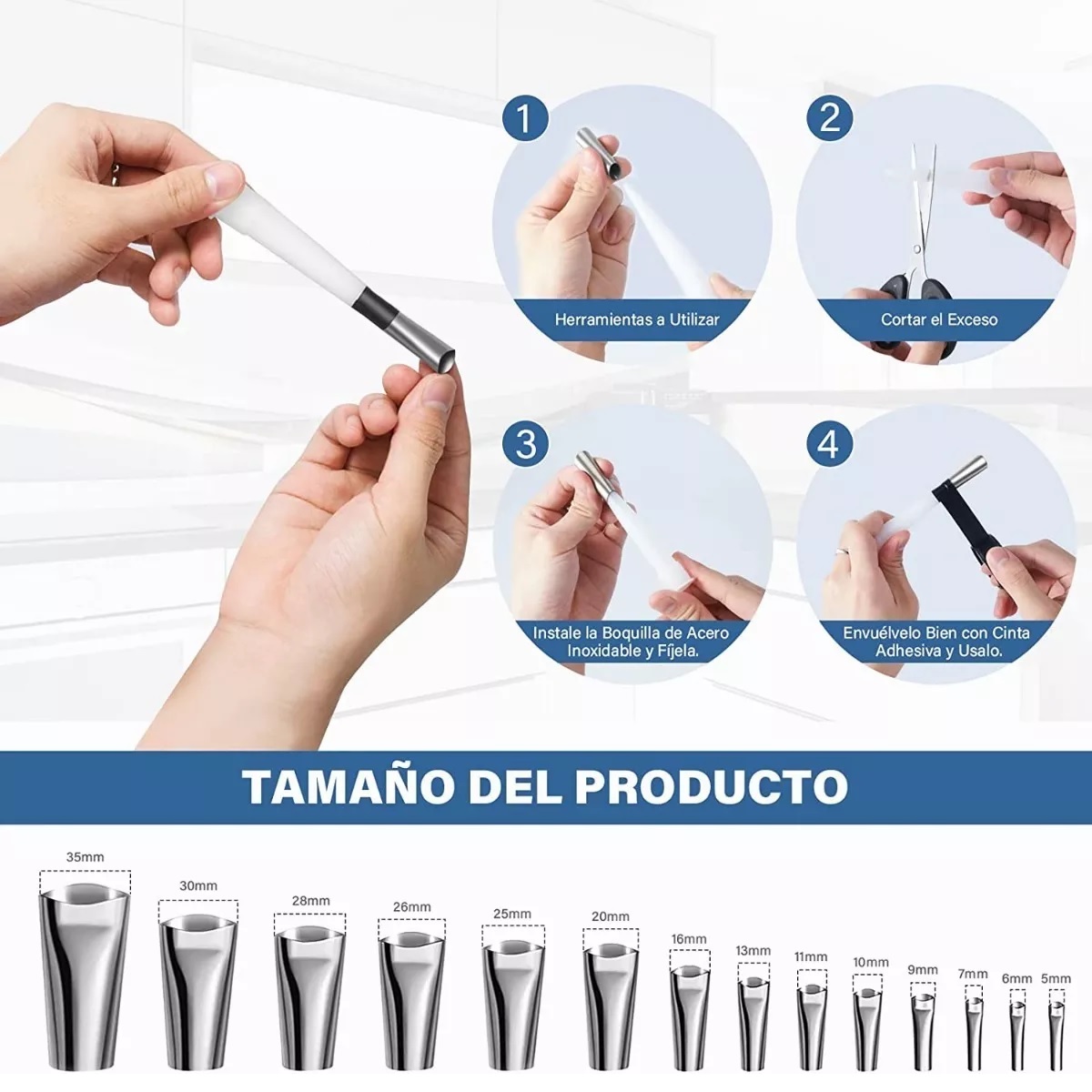 1

Herramientas a Utilizar

2

Cortar el Exceso

3

Instale la Boquilla de Acero Inoxidable y Fíjela.

4

Envuélvelo Bien con Cinta Adhesiva y Usalo.

TAMAÑO DEL PRODUCTO

35mm

30mm

28mm

26mm

25mm

20mm

16mm

13mm

11mm

10mm

9mm

7mm

6mm

5mm