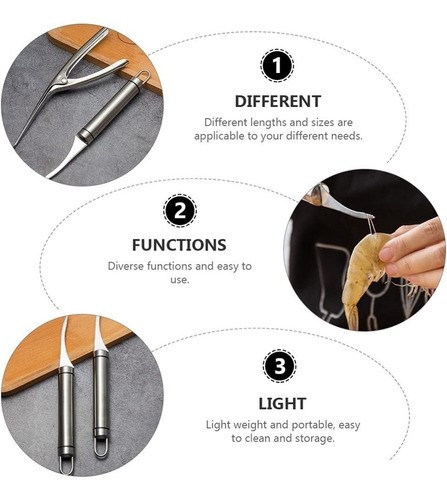 1

DIFFERENT

Different lengths and sizes are applicable to your different needs.

2

FUNCTIONS

Diverse functions and easy to use.

3

LIGHT

Light weight and portable, easy to clean and storage.