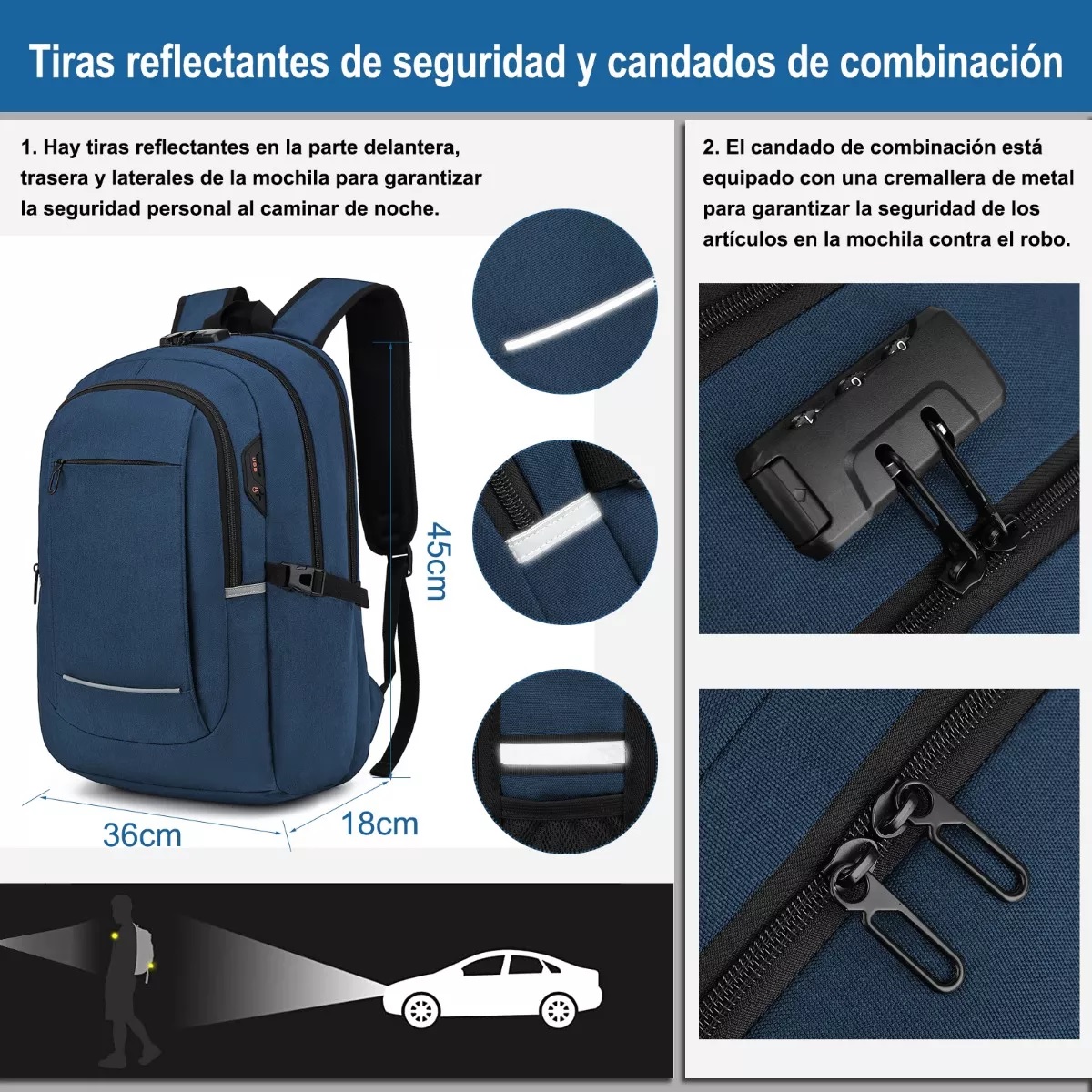 Tiras reflectantes de seguridad y candados de combinación

1. Hay tiras reflectantes en la parte delantera, trasera y laterales de la mochila para garantizar la seguridad personal al caminar de noche.

45cm

36cm

18cm

2. El candado de combinación está equipado con una cremallera de metal para garantizar la seguridad de los artículos en la mochila contra el robo.