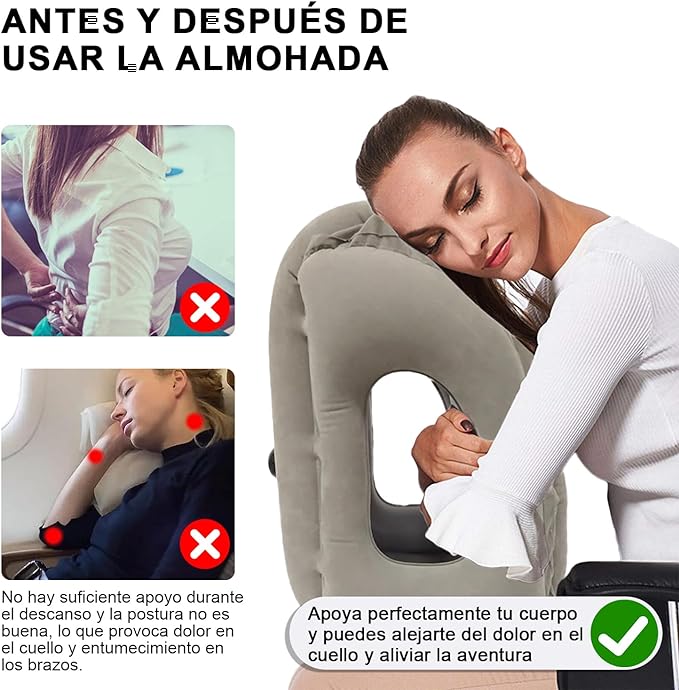 ANTES Y DESPUÉS DE USAR LA ALMOHADA

No hay suficiente apoyo durante el descanso y la postura no es buena, lo que provoca dolor en el cuello y entumecimiento en los brazos.

Apoya perfectamente tu cuerpo y puedes alejarte del dolor en el cuello y aliviar la aventura