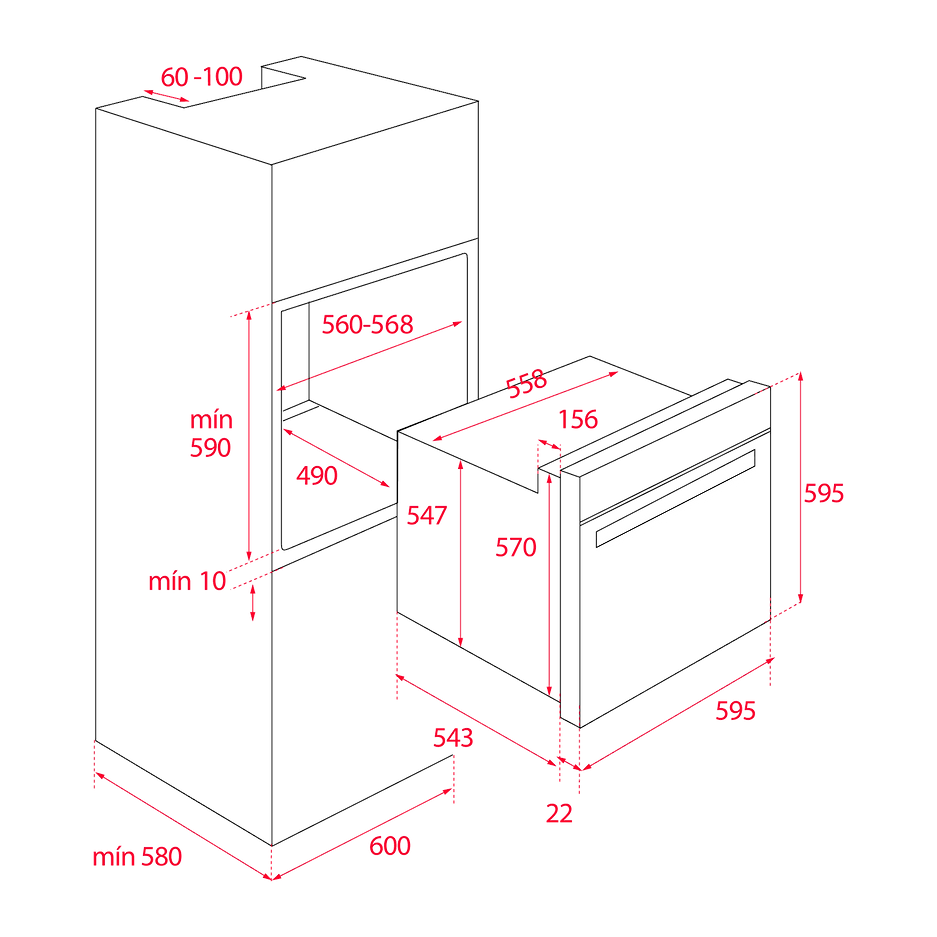 60 -100
560-568
558
156
mín
590
490
547
570
595
mín 10
543
595
22
mín 580
600