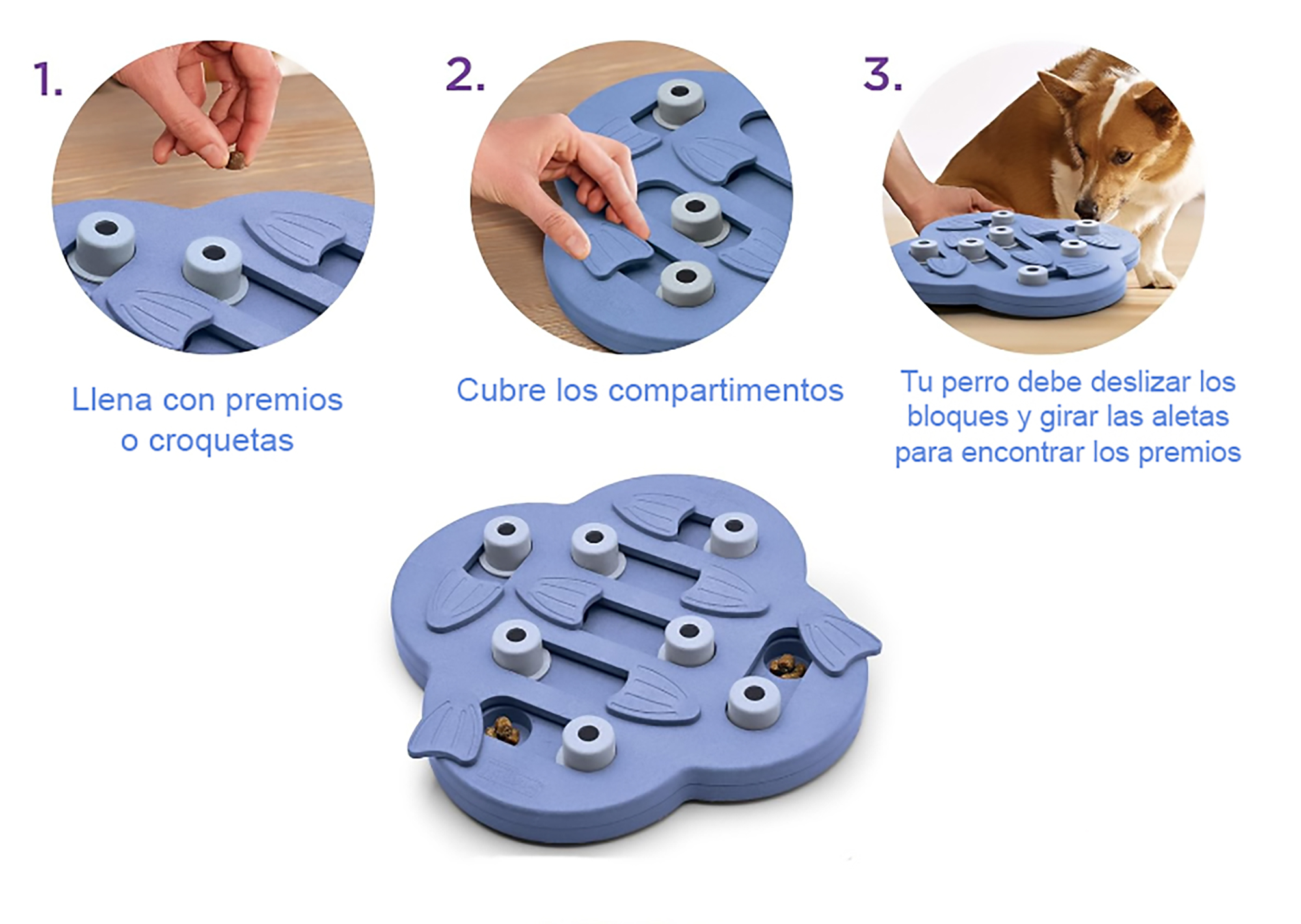 1.

Llena con premios o croquetas

2.

Cubre los compartimentos

3.

Tu perro debe deslizar los bloques y girar las aletas para encontrar los premios