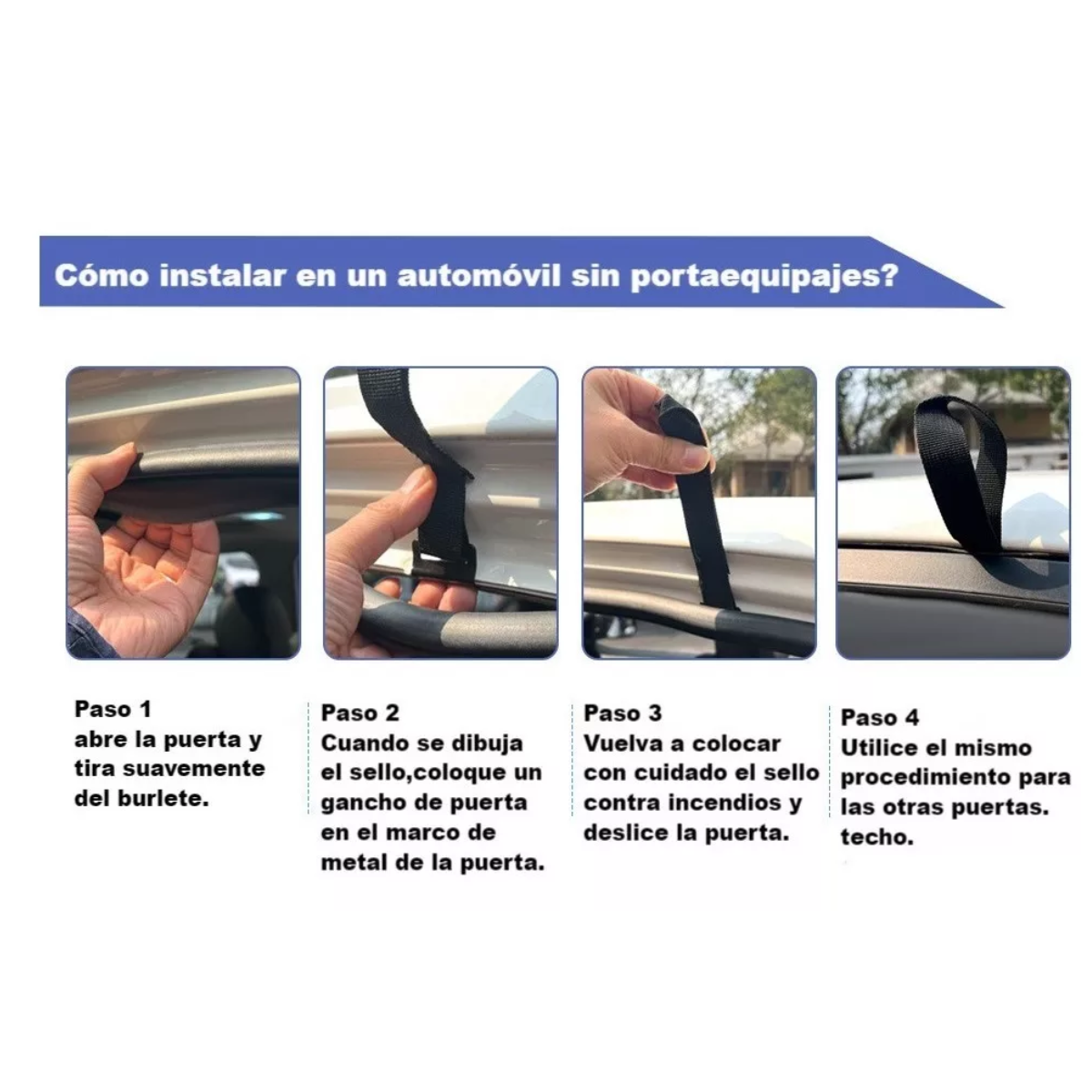 Cómo instalar en un automóvil sin portaequipajes?

Paso 1
abre la puerta y tira suavemente del burlete.

Paso 2
Cuando se dibuja el sello,coloque un gancho de puerta en el marco de metal de la puerta.

Paso 3
Vuelva a colocar con cuidado el sello contra incendios y deslice la puerta.

Paso 4
Utilice el mismo procedimiento para las otras puertas. techo.