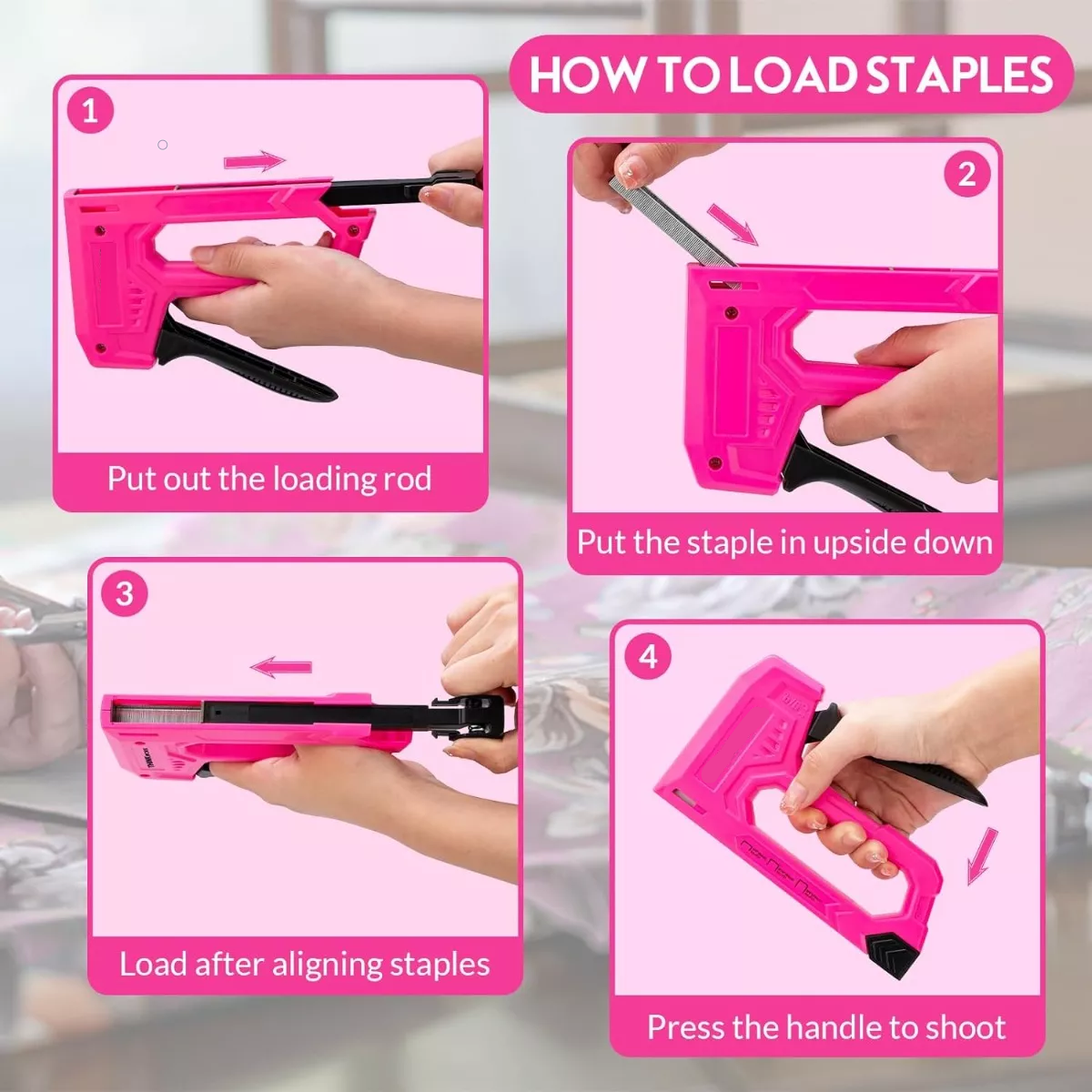 HOW TO LOAD STAPLES

1

Put out the loading rod

2

Put the staple in upside down

3

Load after aligning staples

4

Press the handle to shoot