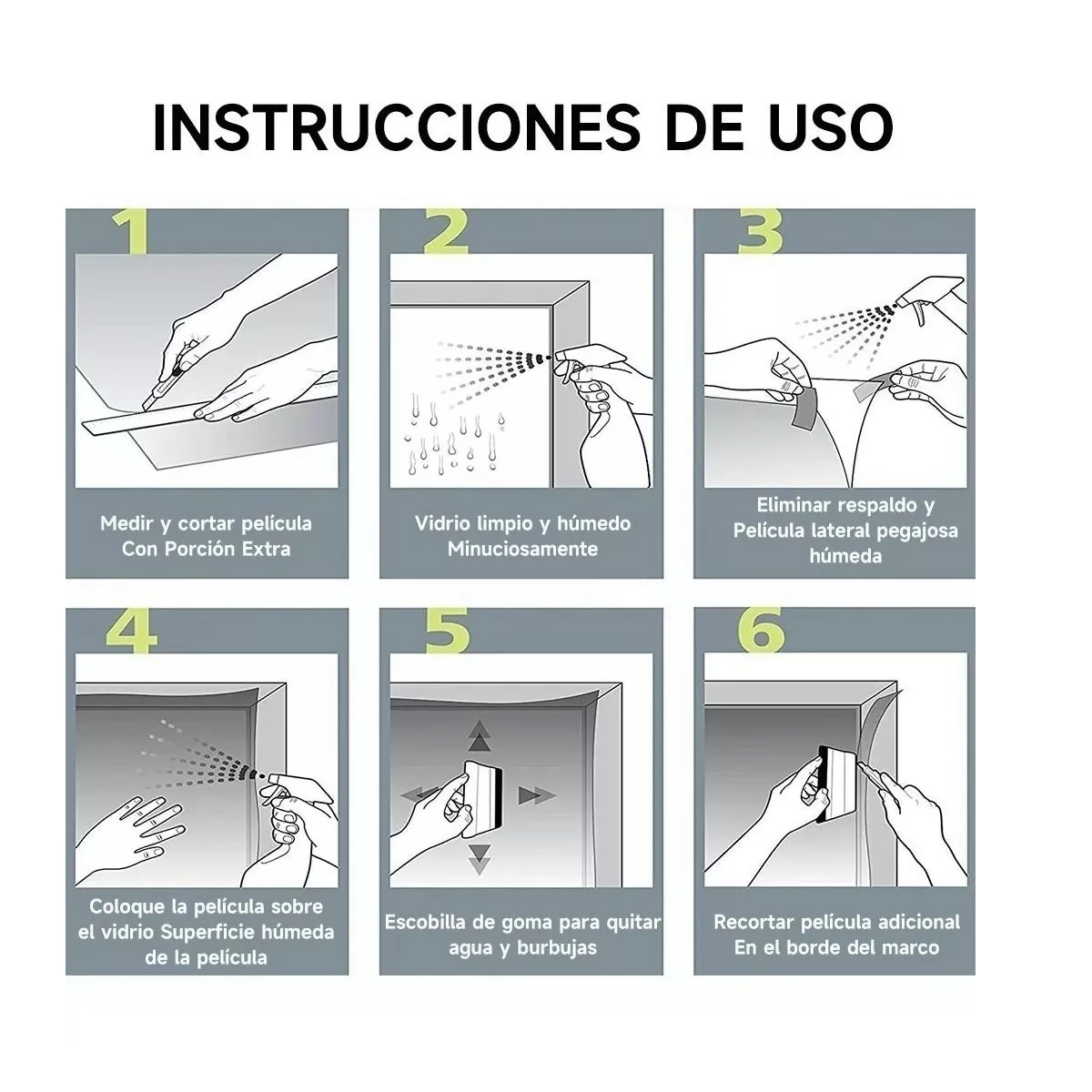 INSTRUCCIONES DE USO

1

Medir y cortar película Con Porción Extra

2

Vidrio limpio y húmedo Minuciosamente

3

Eliminar respaldo y Película lateral pegajosa húmeda

4

Coloque la película sobre el vidrio Superficie húmeda de la película

5

Escobilla de goma para quitar agua y burbujas

6

Recortar película adicional En el borde del marco