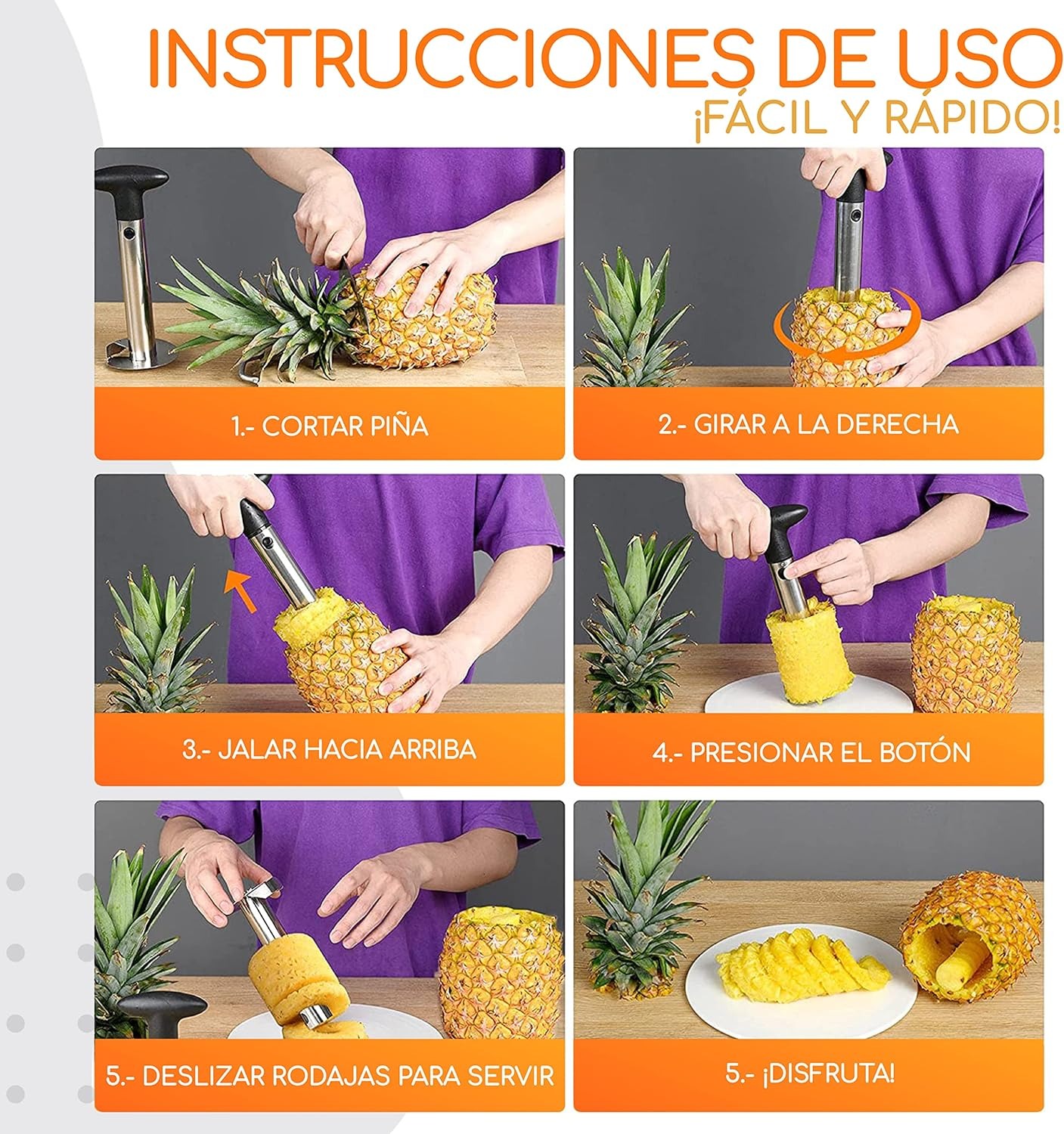 INSTRUCCIONES DE USO
¡FÁCIL Y RÁPIDO!

1.- CORTAR PIÑA

2.- GIRAR A LA DERECHA

3.- JALAR HACIA ARRIBA

4.- PRESIONAR EL BOTÓN

5.- DESLIZAR RODAJAS PARA SERVIR

5.- ¡DISFRUTA!