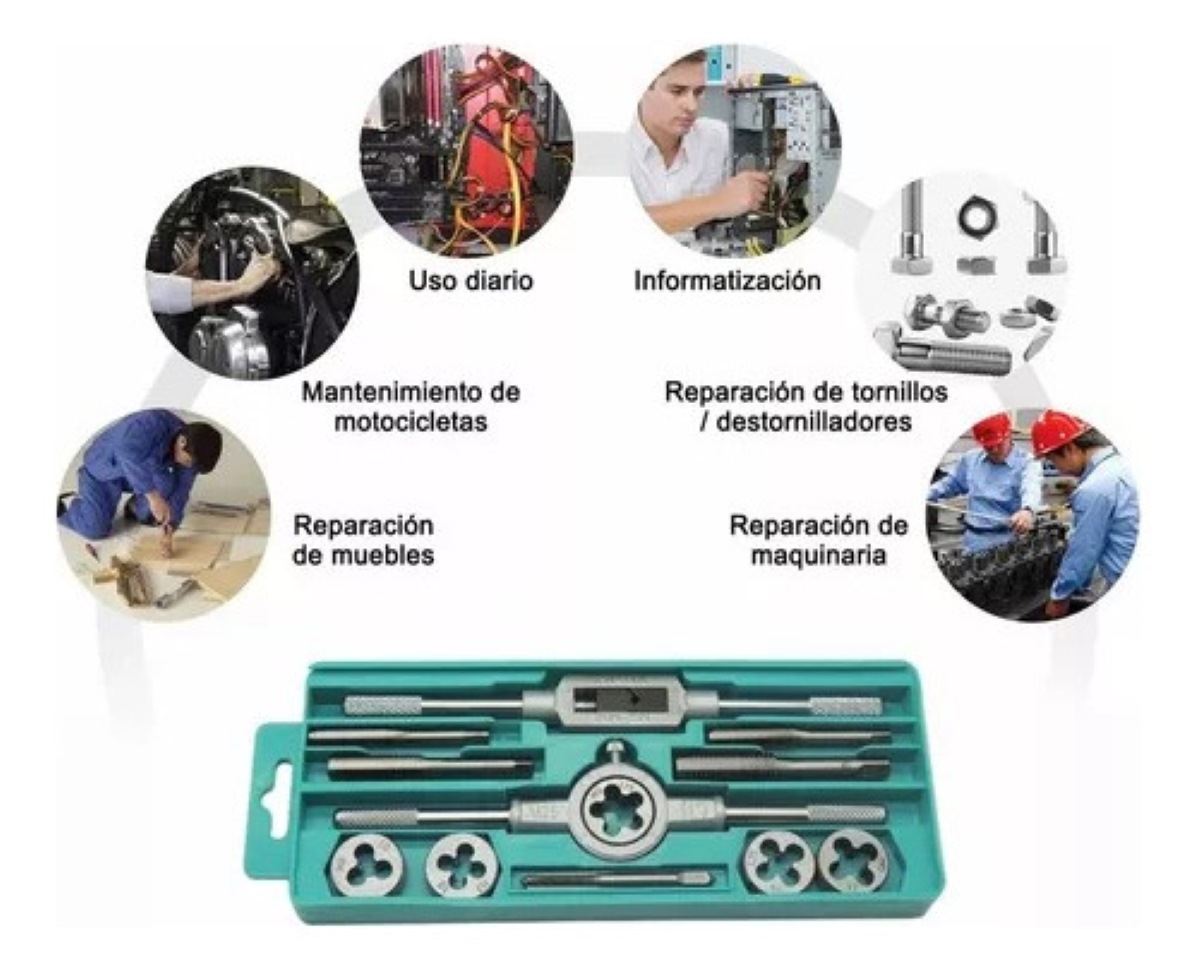 Uso diario

Informatización

Mantenimiento de motocicletas

Reparación de tornillos / destornilladores

Reparación de muebles

Reparación de maquinaria