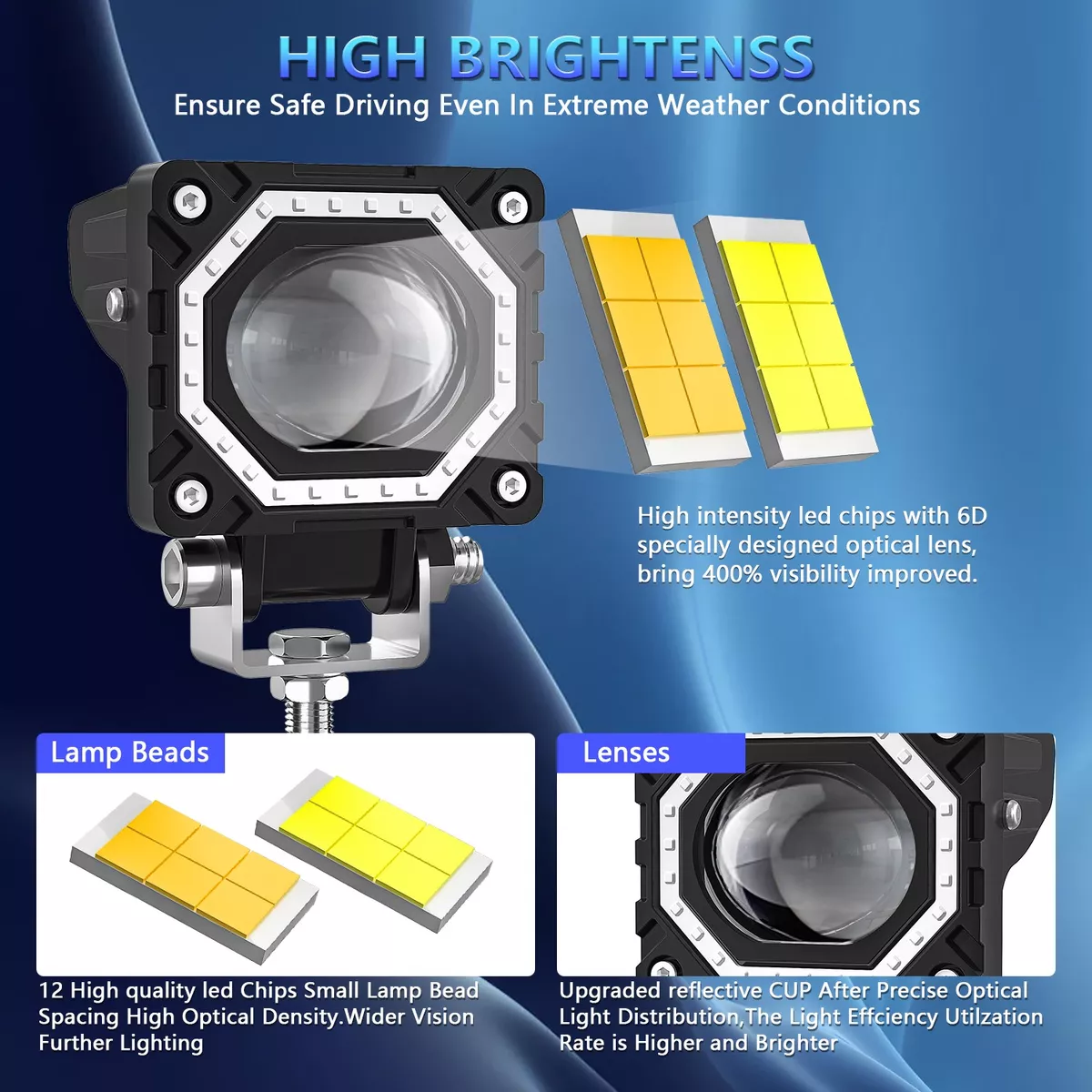 HIGH BRIGHTENSS
Ensure Safe Driving Even In Extreme Weather Conditions

High intensity led chips with 6D specially designed optical lens, bring 400% visibility improved.

Lamp Beads

12 High quality led Chips Small Lamp Bead Spacing High Optical Density.Wider Vision Further Lighting

Lenses

Upgraded reflective CUP After Precise Optical Light Distribution,The Light Effciency Utilzation Rate is Higher and Brighter