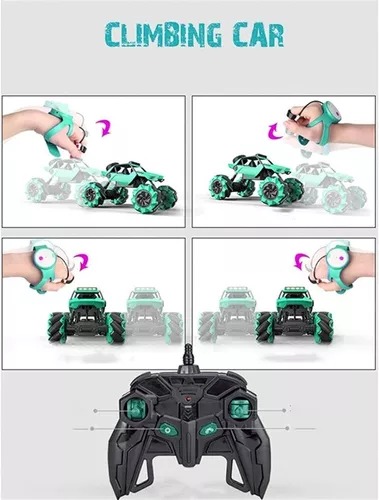 CLIMBING CAR