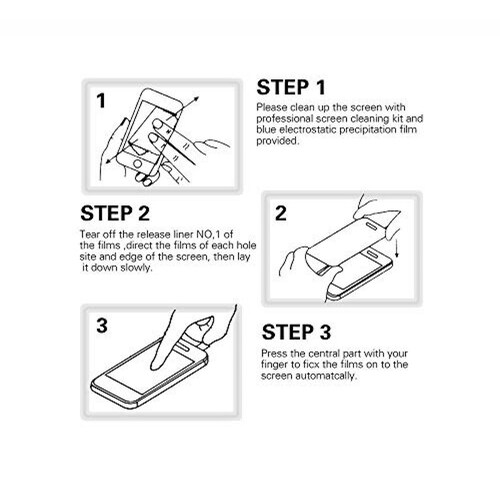 1

STEP 1
Please clean up the screen with professional screen cleaning kit and blue electrostatic precipitation film provided.

STEP 2
Tear off the release liner NO,1 of the films ,direct the films of each hole site and edge of the screen, then lay it down slowly.

2

3

STEP 3
Press the central part with your finger to ficx the films on to the screen automatcally.