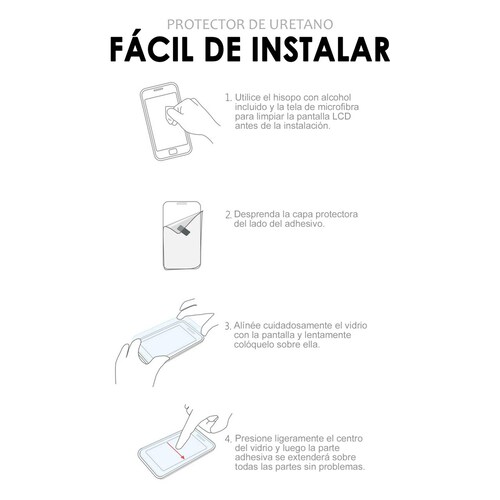 PROTECTOR DE URETANO

FÁCIL DE INSTALAR

1. Utilice el hisopo con alcohol incluido y la tela de microfibra para limpiar la pantalla LCD antes de la instalación.

2. Desprenda la capa protectora del lado del adhesivo.

3. Alinée cuidadosamente el vidrio con la pantalla y lentamente colóquelo sobre ella.

4. Presione ligeramente el centro del vidrio y luego la parte adhesiva se extenderá sobre todas las partes sin problemas.