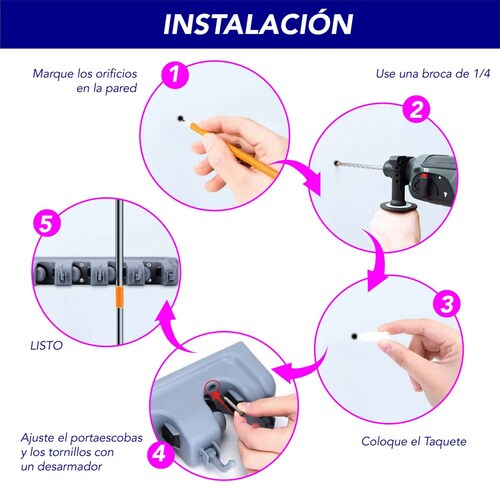 INSTALACIÓN

1
Marque los orificios en la pared

2
Use una broca de 1/4

3
Coloque el Taquete

4
Ajuste el portaescobas y los tornillos con un desarmador

5
LISTO