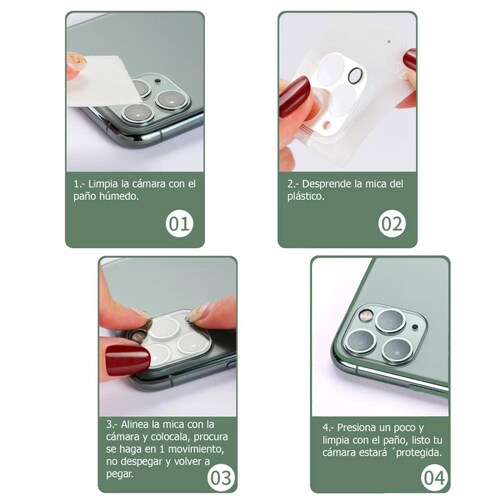 1.- Limpia la cámara con el paño húmedo.

01

2.- Desprende la mica del plástico.

02

3.- Alinea la mica con la cámara y colocala, procura se haga en 1 movimiento, no despegar y volver a pegar.

03

4.- Presiona un poco y limpia con el paño, listo tu cámara estará ´protegida.

04