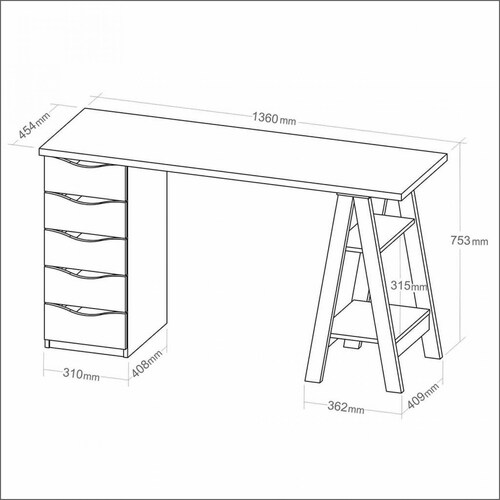 454mm

1360mm

753mm

315mm

310mm

408mm

362mm

409mm