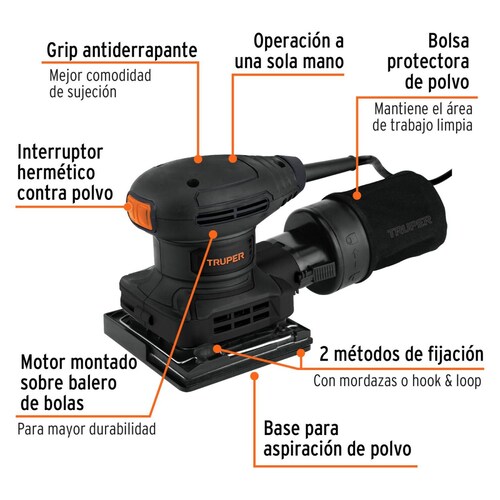 Grip antiderrapante

Mejor comodidad de sujeción

Operación a una sola mano

Bolsa protectora de polvo

Mantiene el área de trabajo limpia

Interruptor hermético contra polvo

TRUPER

TRUPER

Motor montado sobre balero de bolas

Para mayor durabilidad

2 métodos de fijación

Con mordazas o hook & loop

Base para aspiración de polvo