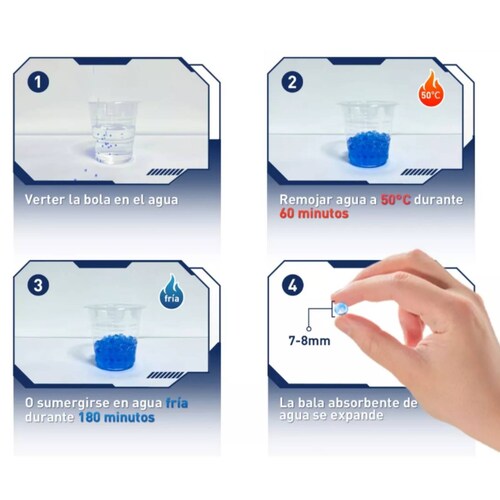 1

Verter la bola en el agua

2

50°C

Remojar agua a 50°C durante 60 minutos

3

fría

O sumergirse en agua fría durante 180 minutos

4

7-8mm

La bala absorbente de agua se expande