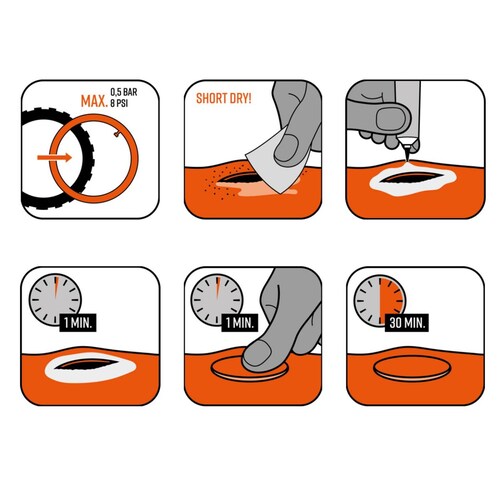 MAX. 0,5 BAR 8 PSI

SHORT DRY!

1 MIN.

1 MIN.

30 MIN.