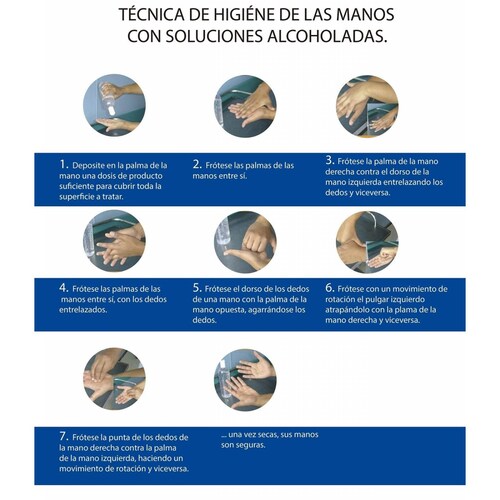 TÉCNICA DE HIGIÉNE DE LAS MANOS CON SOLUCIONES ALCOHOLADAS.

1. Deposite en la palma de la mano una dosis de producto suficiente para cubrir toda la superficie a tratar.

2. Frótese las palmas de las manos entre sí.

3. Frótese la palma de la mano derecha contra el dorso de la mano izquierda entrelazando los dedos y viceversa.

4. Frótese las palmas de las manos entre sí, con los dedos entrelazados.

5. Frótese el dorso de los dedos de una mano con la palma de la mano opuesta, agarrándose los dedos.

6. Frótese con un movimiento de rotación el pulgar izquierdo atrapándolo con la plama de la mano derecha y viceversa.

7. Frótese la punta de los dedos de la mano derecha contra la palma de la mano izquierda, haciendo un movimiento de rotación y viceversa.

... una vez secas, sus manos son seguras.